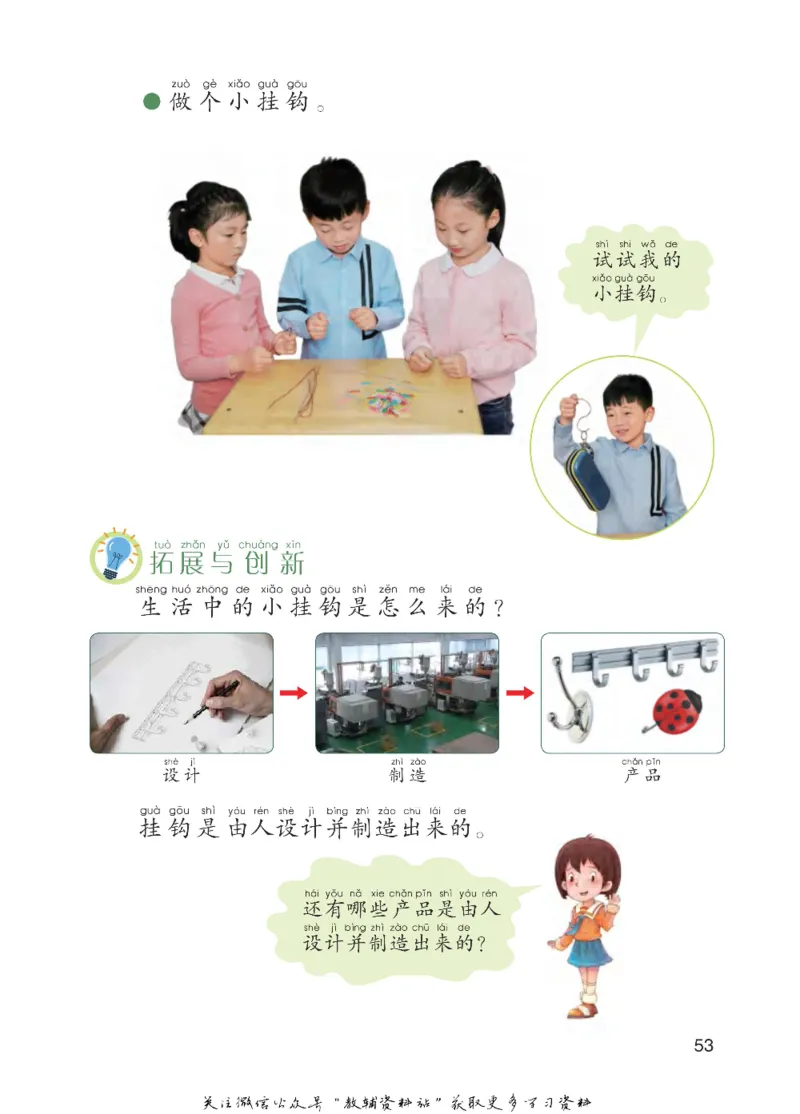 zuò gè xiǎo guà gōu
做个小挂钩。

shì shi wǒ de
试试我的
xiǎo guà gōu
小挂钩。

tuò zhǎn yǔ chuàng xīn
拓展与创新

shēng huó zhōng de xiǎo guà gōu shì zěn me lái de
生活中的小挂钩是怎么来的？

shè jì
设计

zhì zào
制造

chǎn pǐn
产品

guà gōu shì yóu rén shè jì bìng zhì zào chū lái de
挂钩是由人设计并制造出来的。

hái yǒu nǎ xiē chǎn pǐn shì yóu rén
还有哪些产品是由人
shè jì bìng zhì zào chū lái de
设计并制造出来的？

53

关注微信公众号“教辅资料站”获取更多学习资料