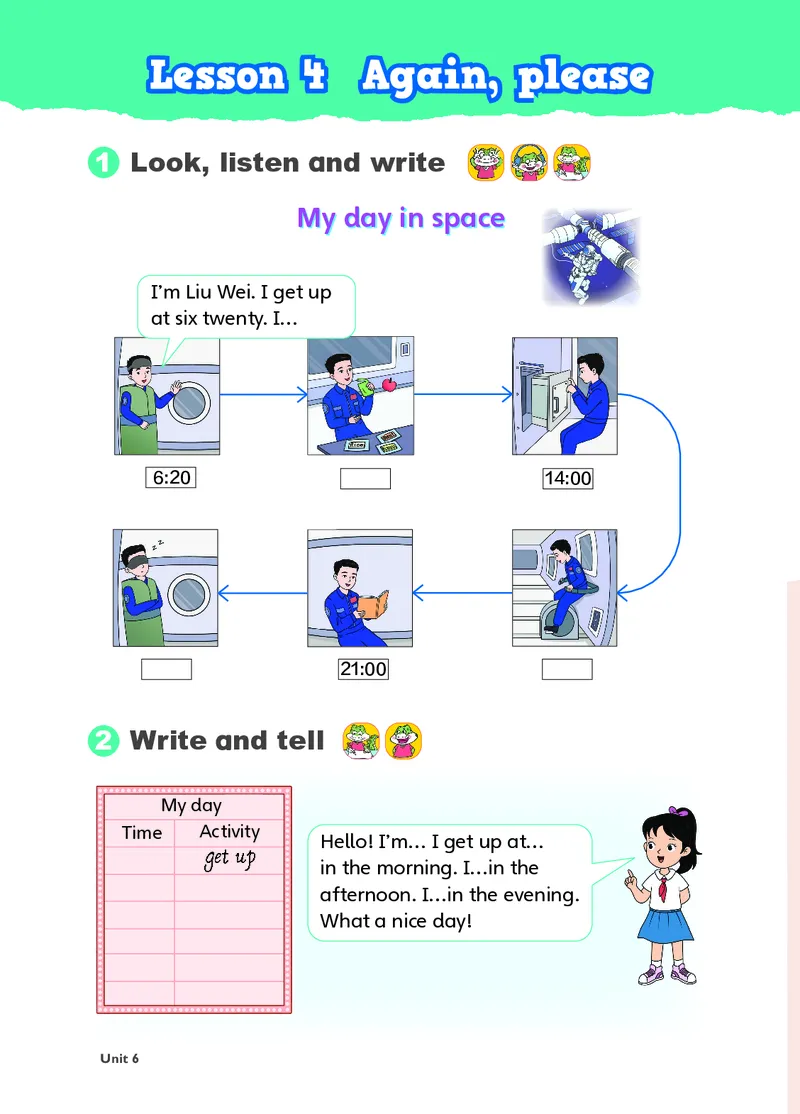 Lesson 4 Again, please

1 Look, listen and write

My day in space

I'm Liu Wei. I get up at six twenty. I…

6:20

14:00

21:00

2 Write and tell

| My day | |
|---|---|
| Time | Activity |
| | get up |
| | |
| | |
| | |
| | |
| | |

Hello! I'm… I get up at… in the morning. I…in the afternoon. I…in the evening. What a nice day!

Unit 6