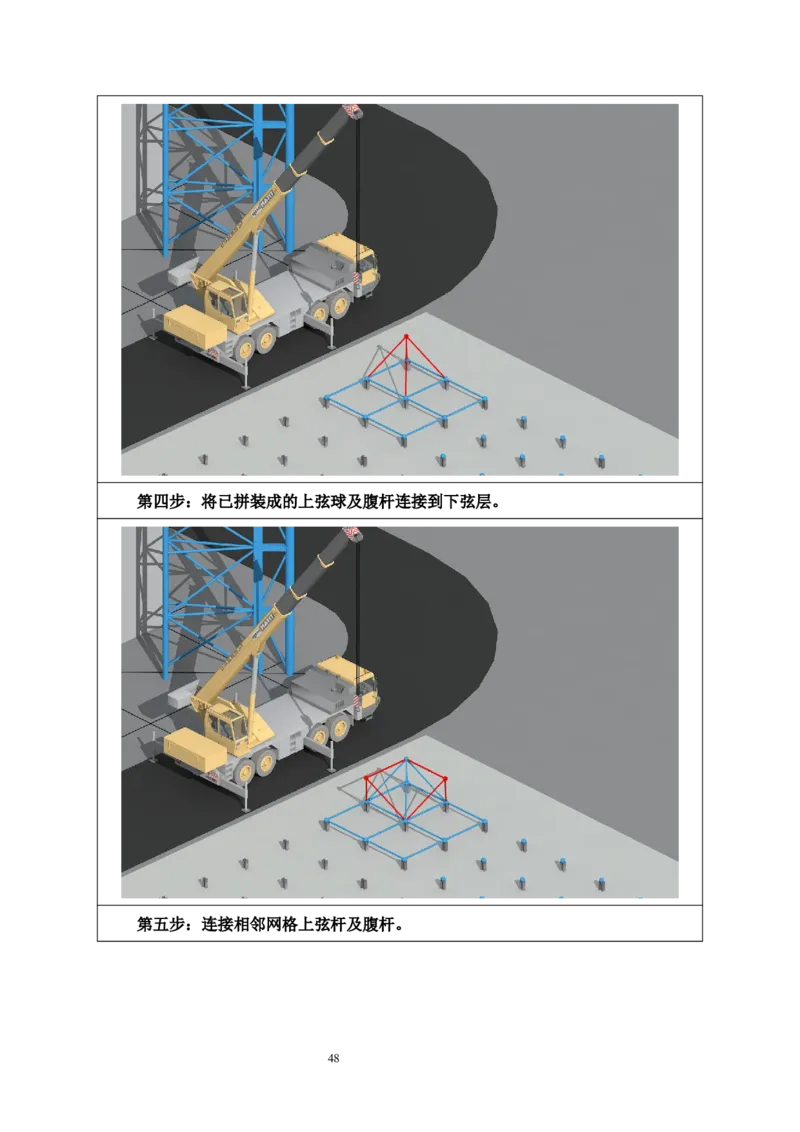 第四步：将已拼装成的上弦球及腹杆连接到下弦层。

第五步：连接相邻网格上弦杆及腹杆。

48