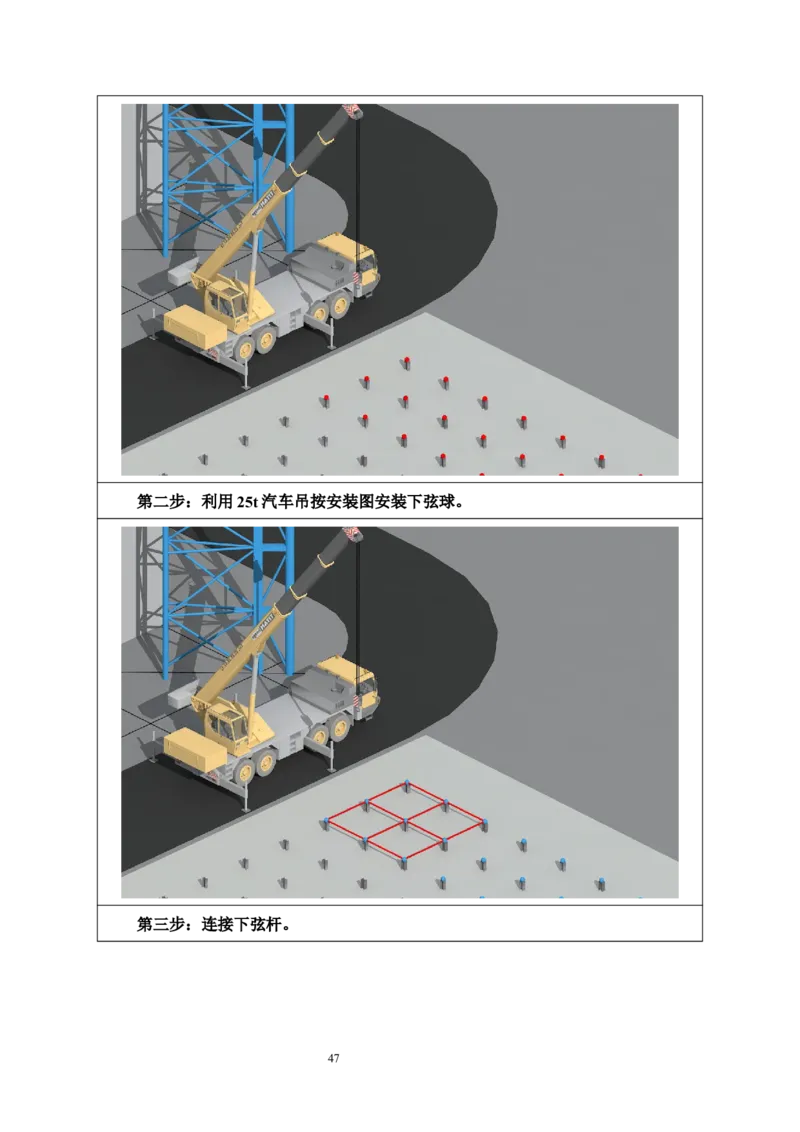 第二步：利用 25t 汽车吊按安装图安装下弦球。

第三步：连接下弦杆。

47