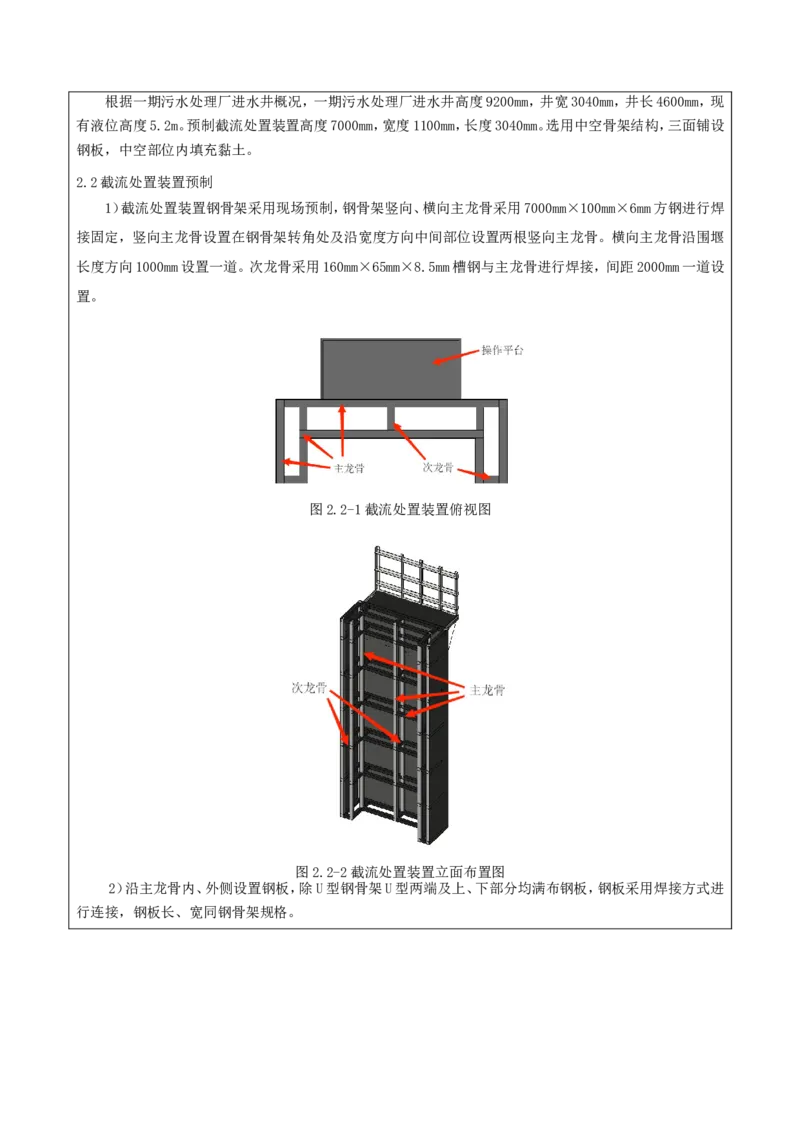 根据一期污水处理厂进水井概况，一期污水处理厂进水井高度 9200mm，井宽 3040mm，井长 4600mm，现有液位高度 5.2m。预制截流处置装置高度 7000mm，宽度 1100mm，长度 3040mm。选用中空骨架结构，三面铺设钢板，中空部位内填充黏土。

2.2 截流处置装置预制

1）截流处置装置钢骨架采用现场预制，钢骨架竖向、横向主龙骨采用 7000mm×100mm×6mm 方钢进行焊接固定，竖向主龙骨设置在钢骨架转角处及沿宽度方向中间部位设置两根竖向主龙骨。横向主龙骨沿围堰长度方向 1000mm 设置一道。次龙骨采用 160mm×65mm×8.5mm 槽钢与主龙骨进行焊接，间距 2000mm 一道设置。

操作平台

主龙骨

次龙骨

图 2.2-1 截流处置装置俯视图

次龙骨

主龙骨

图 2.2-2 截流处置装置立面布置图

2）沿主龙骨内、外侧设置钢板，除 U 型钢骨架 U 型两端及上、下部分均满布钢板，钢板采用焊接方式进行连接，钢板长、宽同钢骨架规格。