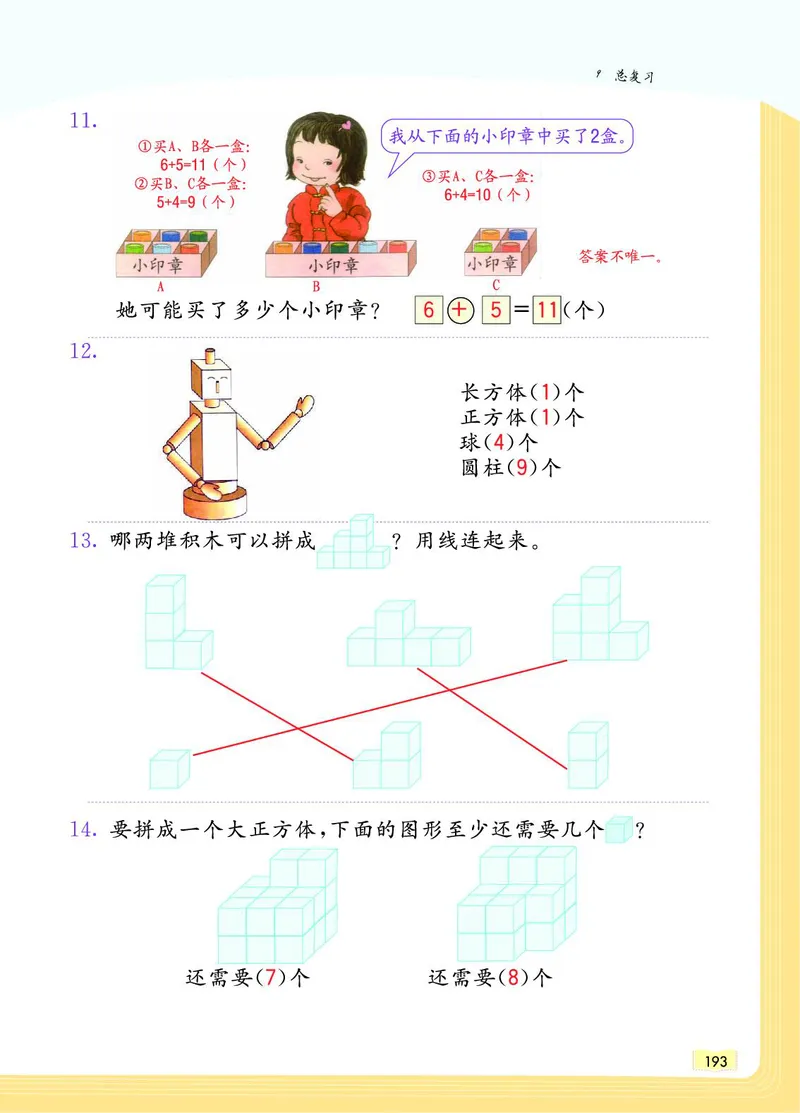 9 总复习

11.

①买A、B各一盒:
6+5=11（个）
②买B、C各一盒:
5+4=9（个）

我从下面的小印章中买了2盒。

③买A、C各一盒:
6+4=10（个）

小印章
A

小印章
B

小印章
C

答案不唯一。

她可能买了多少个小印章？ 6 + 5 = 11（个）

12.

长方体（1）个
正方体（1）个
球（4）个
圆柱（9）个

13. 哪两堆积木可以拼成 ？用线连起来。

14. 要拼成一个大正方体，下面的图形至少还需要几个 ？

还需要（7）个

还需要（8）个

193