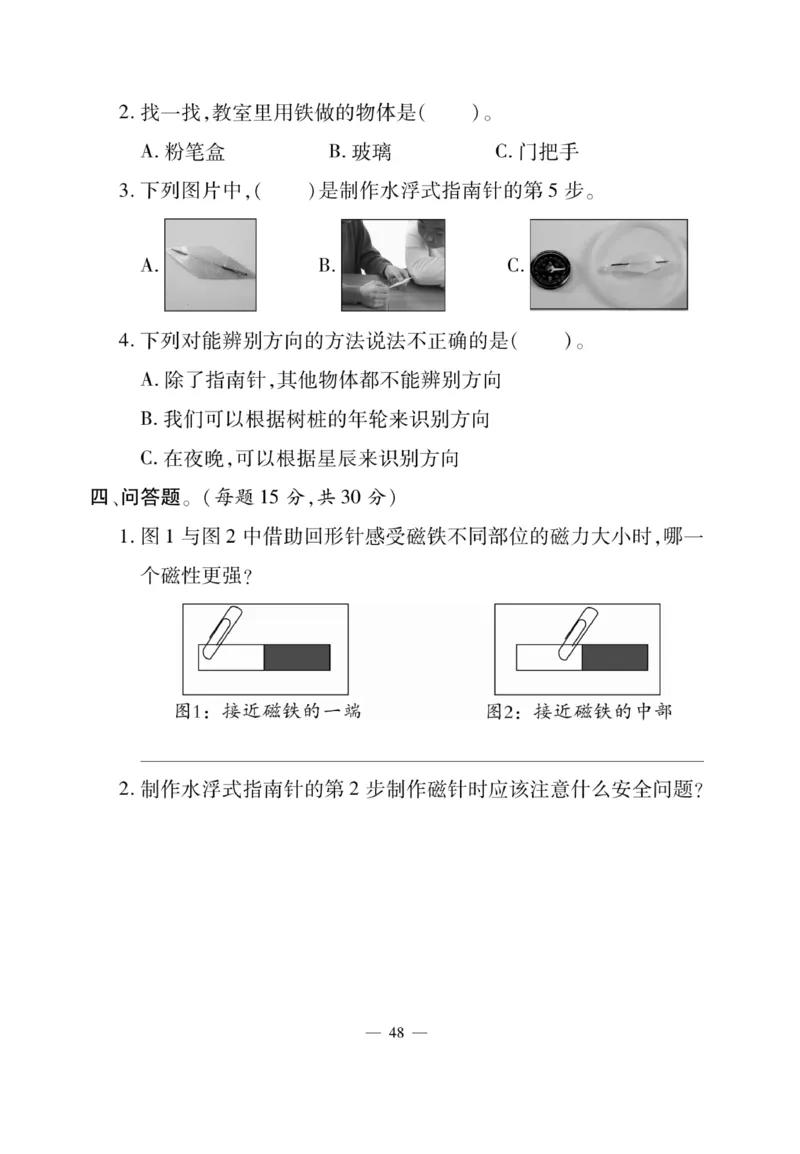 2. 找一找,教室里用铁做的物体是(　　)。

A. 粉笔盒　　B. 玻璃　　C. 门把手

3. 下列图片中,(　　)是制作水浮式指南针的第 5 步。

A.　　B.　　C.

4. 下列对能辨别方向的方法说法不正确的是(　　)。

A. 除了指南针,其他物体都不能辨别方向

B. 我们可以根据树桩的年轮来识别方向

C. 在夜晚,可以根据星辰来识别方向

四、问答题。(每题 15 分,共 30 分)

1. 图 1 与图 2 中借助回形针感受磁铁不同部位的磁力大小时,哪一个磁性更强?

图1:接近磁铁的一端　　图2:接近磁铁的中部

2. 制作水浮式指南针的第 2 步制作磁针时应该注意什么安全问题?

— 48 —