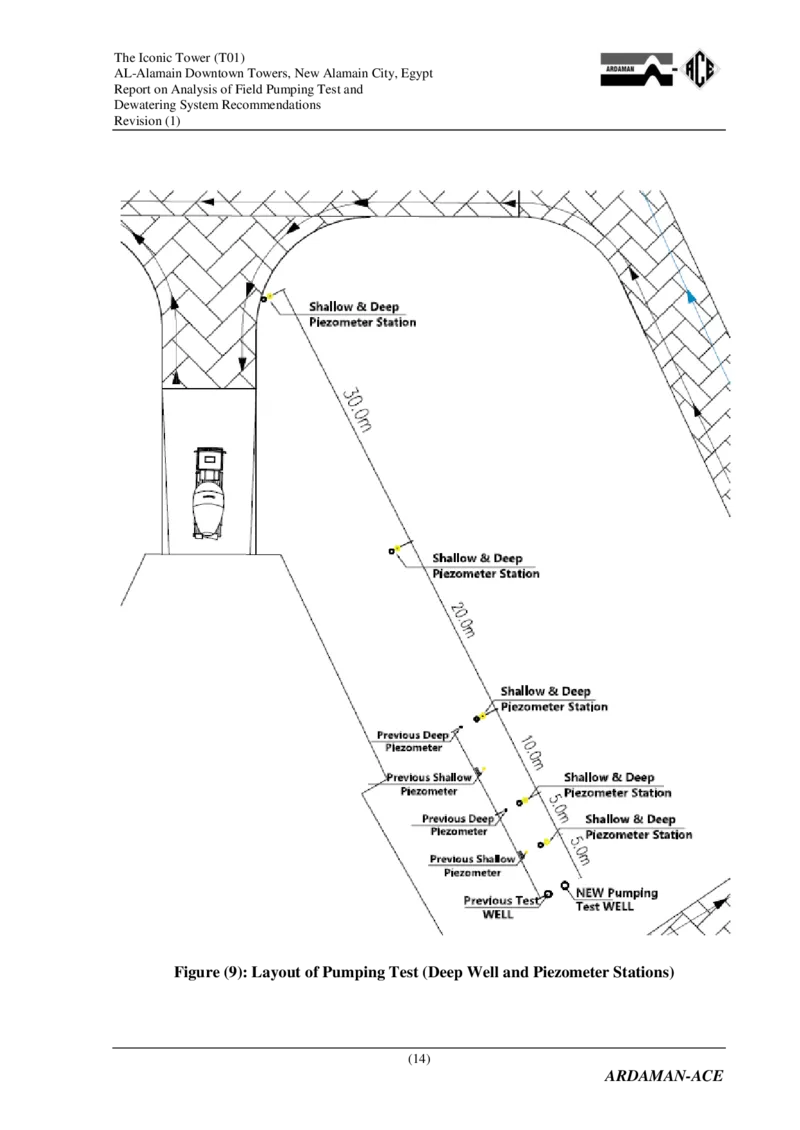 The Iconic Tower (T01)
AL-Alamain Downtown Towers, New Alamain City, Egypt
Report on Analysis of Field Pumping Test and Dewatering System Recommendations
Revision (1)

ARDAMAN ACE

Shallow & Deep Piezometer Station

30.0m

Shallow & Deep Piezometer Station

20.0m

Shallow & Deep Piezometer Station

Previous Deep Piezometer

10.0m

Previous Shallow Piezometer

Shallow & Deep Piezometer Station

5.0m

Previous Deep Piezometer

Shallow & Deep Piezometer Station

5.0m

Previous Shallow Piezometer

Previous Test WELL

NEW Pumping Test WELL

Figure (9): Layout of Pumping Test (Deep Well and Piezometer Stations)

(14)

ARDAMAN-ACE