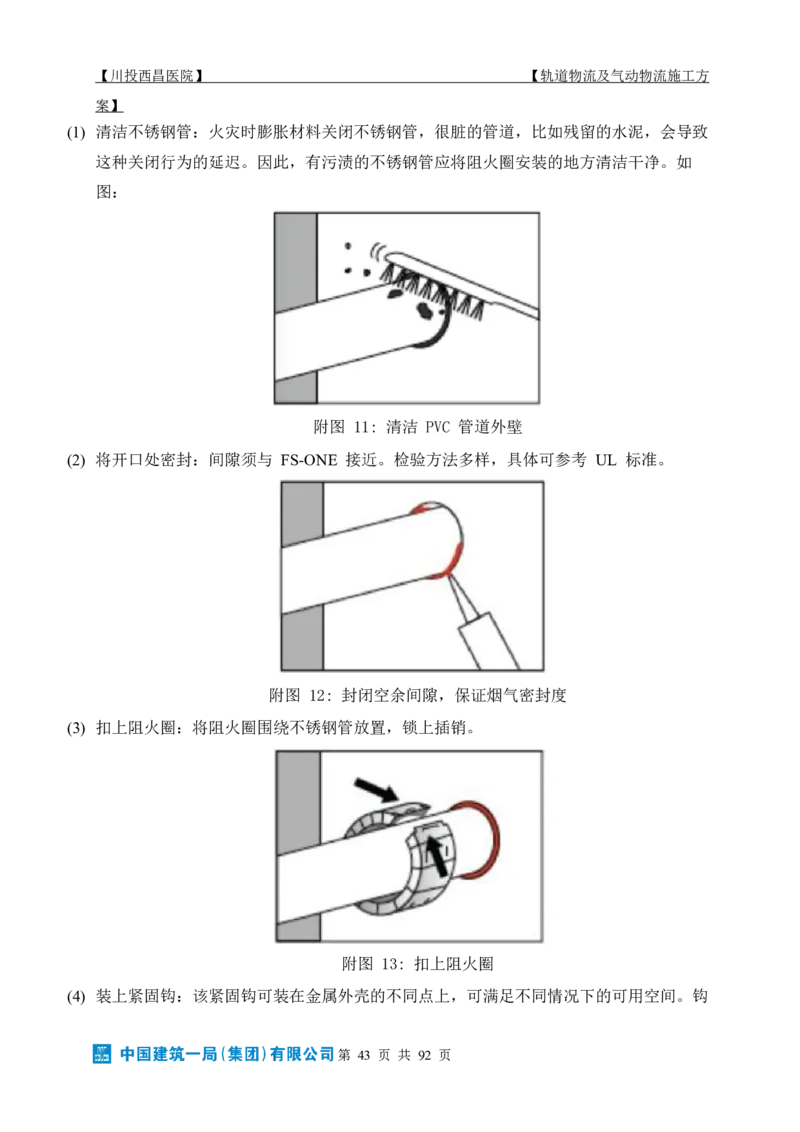 【川投西昌医院】　　　　　　　　　　　　　　　　　【轨道物流及气动物流施工方案】

(1) 清洁不锈钢管：火灾时膨胀材料关闭不锈钢管，很脏的管道，比如残留的水泥，会导致这种关闭行为的延迟。因此，有污渍的不锈钢管应将阻火圈安装的地方清洁干净。如图：

附图 11：清洁 PVC 管道外壁

(2) 将开口处密封：间隙须与 FS-ONE 接近。检验方法多样，具体可参考 UL 标准。

附图 12：封闭空余间隙，保证烟气密封度

(3) 扣上阻火圈：将阻火圈围绕不锈钢管放置，锁上插销。

附图 13：扣上阻火圈

(4) 装上紧固钩：该紧固钩可装在金属外壳的不同点上，可满足不同情况下的可用空间。钩

中国建筑一局(集团)有限公司 第 43 页 共 92 页