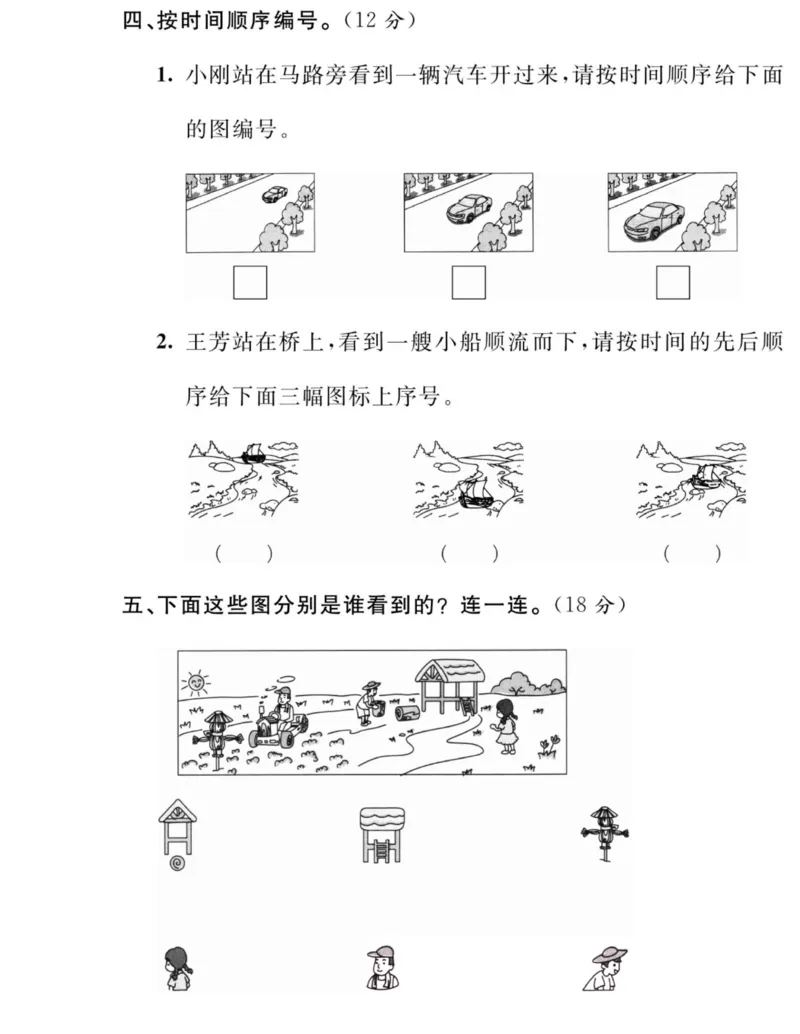 四、按时间顺序编号。(12 分)

1. 小刚站在马路旁看到一辆汽车开过来,请按时间顺序给下面的图编号。

2. 王芳站在桥上,看到一艘小船顺流而下,请按时间的先后顺序给下面三幅图标上序号。

( ) ( ) ( )

五、下面这些图分别是谁看到的?连一连。(18 分)