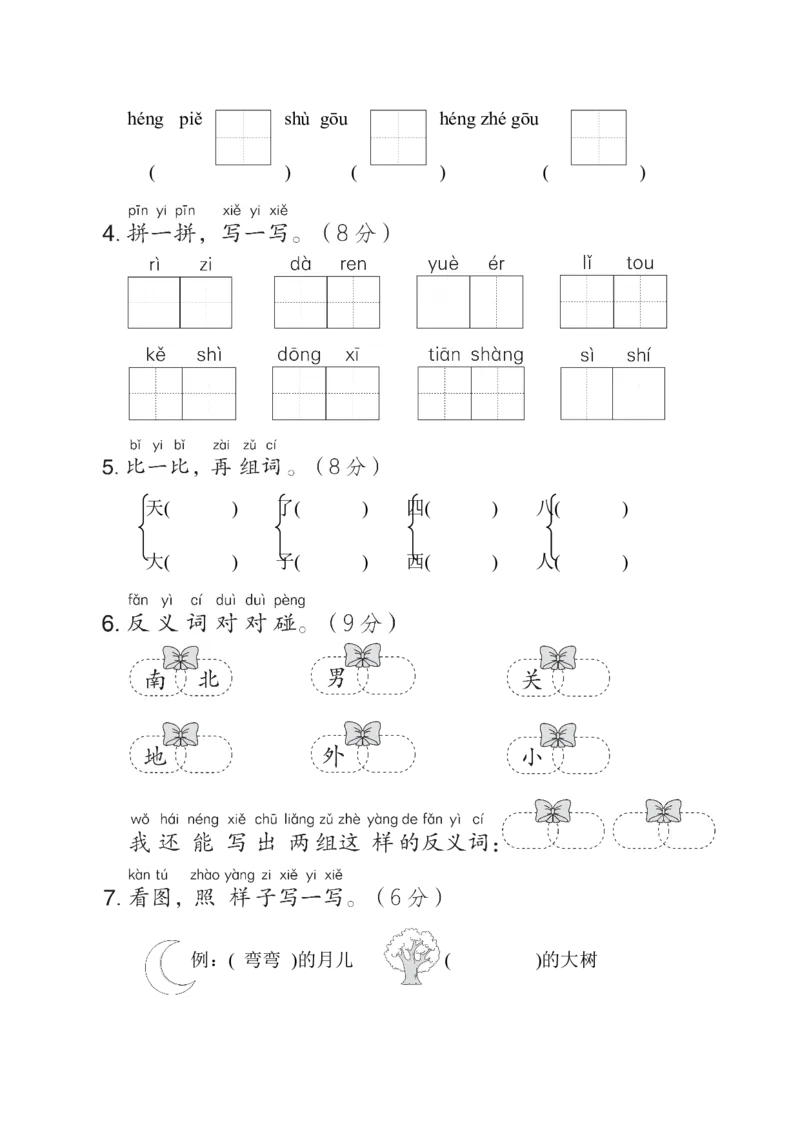 héng piě　　shù gōu　　héng zhé gōu
(　　)　(　　)　(　　)

pīn yi pīn　xiě yi xiě
4. 拼一拼，写一写。（8分）

rì zi　　dà ren　　yuè ér　　lǐ tou

kě shì　　dōng xī　　tiān shàng　　sì shí

bǐ yi bǐ　zài zǔ cí
5. 比一比，再组词。（8分）

天(　　)　了(　　)　四(　　)　八(　　)
大(　　)　子(　　)　西(　　)　人(　　)

fǎn yì cí duì duì pèng
6. 反义词对对碰。（9分）

南 北　　男　　关

地　　外　　小

wǒ hái néng xiě chū liǎng zǔ zhè yàng de fǎn yì cí
我还能写出两组这样的反义词：

kàn tú　zhào yàng zi xiě yi xiě
7. 看图，照样子写一写。（6分）

例：( 弯弯 )的月儿　(　　　)的大树