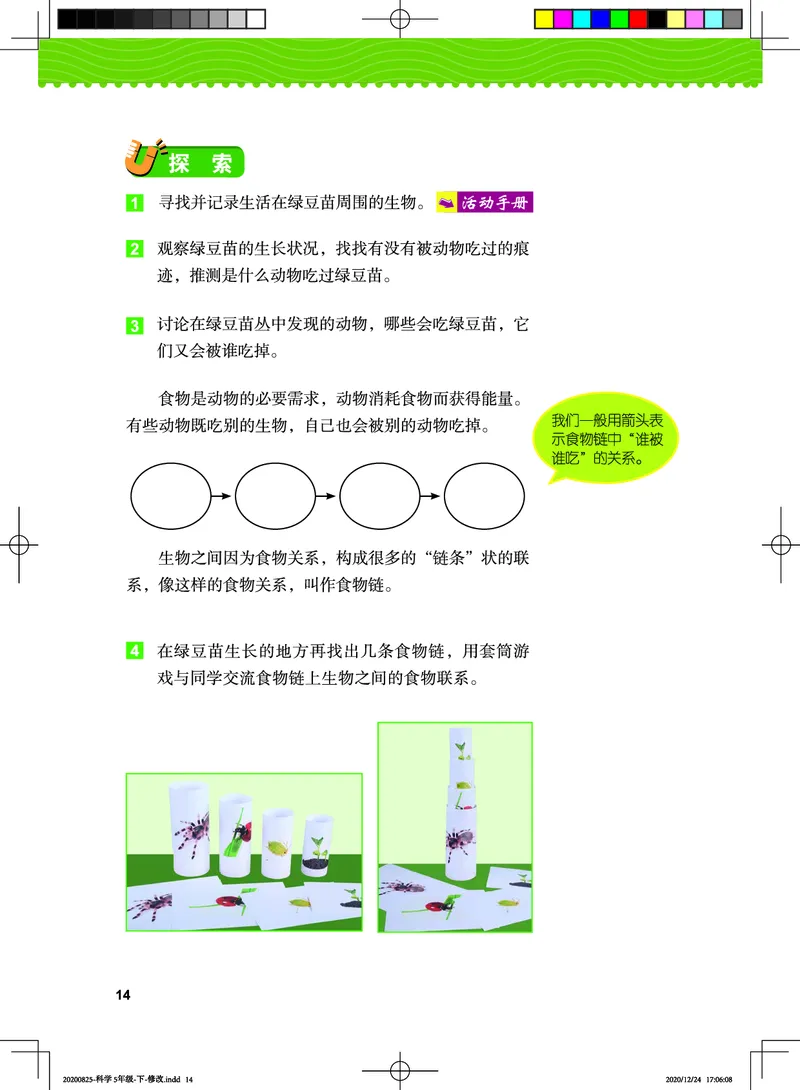 探 索

1 寻找并记录生活在绿豆苗周围的生物。 活动手册

2 观察绿豆苗的生长状况，找找有没有被动物吃过的痕迹，推测是什么动物吃过绿豆苗。

3 讨论在绿豆苗丛中发现的动物，哪些会吃绿豆苗，它们又会被谁吃掉。

食物是动物的必要需求，动物消耗食物而获得能量。有些动物既吃别的生物，自己也会被别的动物吃掉。

我们一般用箭头表示食物链中“谁被谁吃”的关系。

生物之间因为食物关系，构成很多的“链条”状的联系，像这样的食物关系，叫作食物链。

4 在绿豆苗生长的地方再找出几条食物链，用套筒游戏与同学交流食物链上生物之间的食物联系。

14

20200825-科学 5年级-下-修改.indd 14

2020/12/24 17:06:08