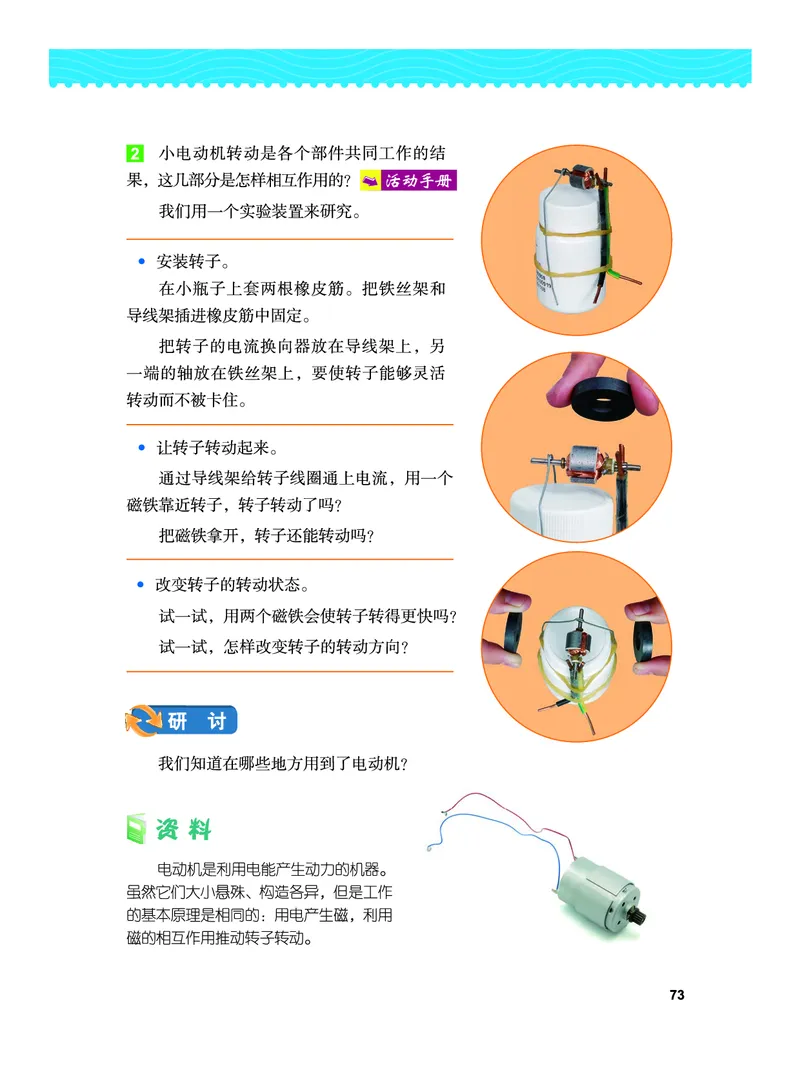 2 小电动机转动是各个部件共同工作的结果，这几部分是怎样相互作用的？ 活动手册

我们用一个实验装置来研究。

• 安装转子。

在小瓶子上套两根橡皮筋。把铁丝架和导线架插进橡皮筋中固定。

把转子的电流换向器放在导线架上，另一端的轴放在铁丝架上，要使转子能够灵活转动而不被卡住。

• 让转子转动起来。

通过导线架给转子线圈通上电流，用一个磁铁靠近转子，转子转动了吗？

把磁铁拿开，转子还能转动吗？

• 改变转子的转动状态。

试一试，用两个磁铁会使转子转得更快吗？

试一试，怎样改变转子的转动方向？

研 讨

我们知道在哪些地方用到了电动机？

资 料

电动机是利用电能产生动力的机器。虽然它们大小悬殊、构造各异，但是工作的基本原理是相同的：用电产生磁，利用磁的相互作用推动转子转动。

73