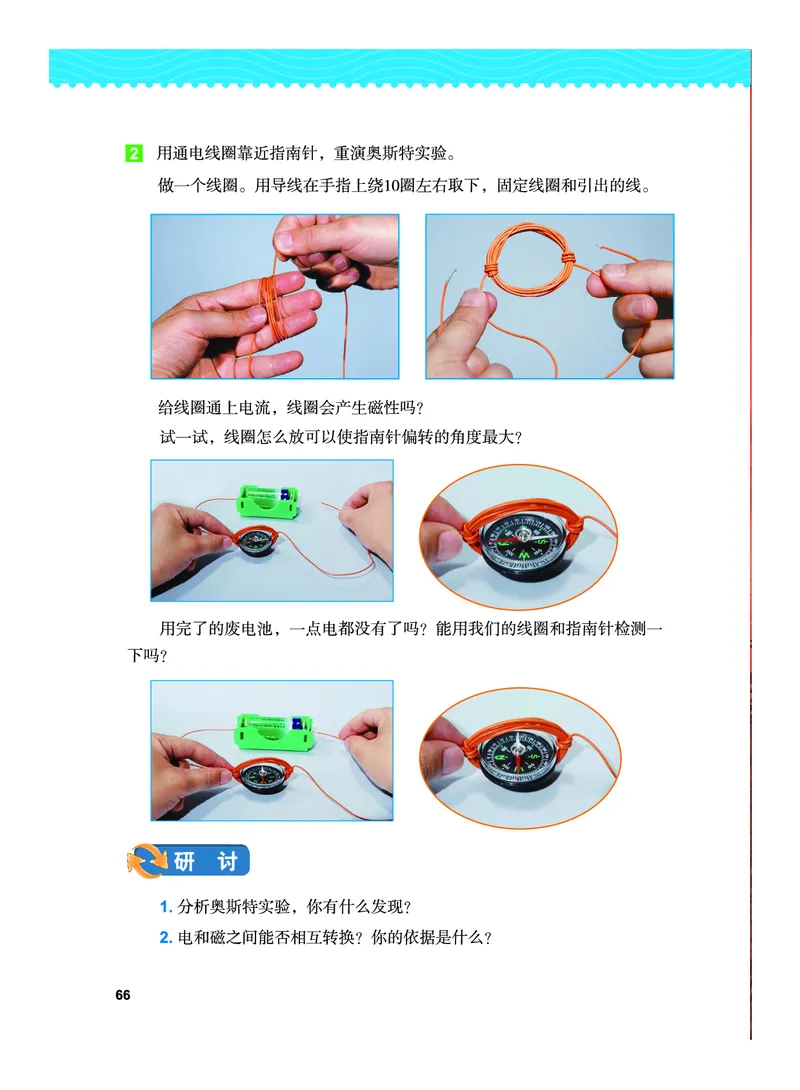 2 用通电线圈靠近指南针，重演奥斯特实验。

做一个线圈。用导线在手指上绕10圈左右取下，固定线圈和引出的线。

给线圈通上电流，线圈会产生磁性吗？

试一试，线圈怎么放可以使指南针偏转的角度最大？

用完了的废电池，一点电都没有了吗？能用我们的线圈和指南针检测一下吗？

研 讨

1. 分析奥斯特实验，你有什么发现？

2. 电和磁之间能否相互转换？你的依据是什么？

66