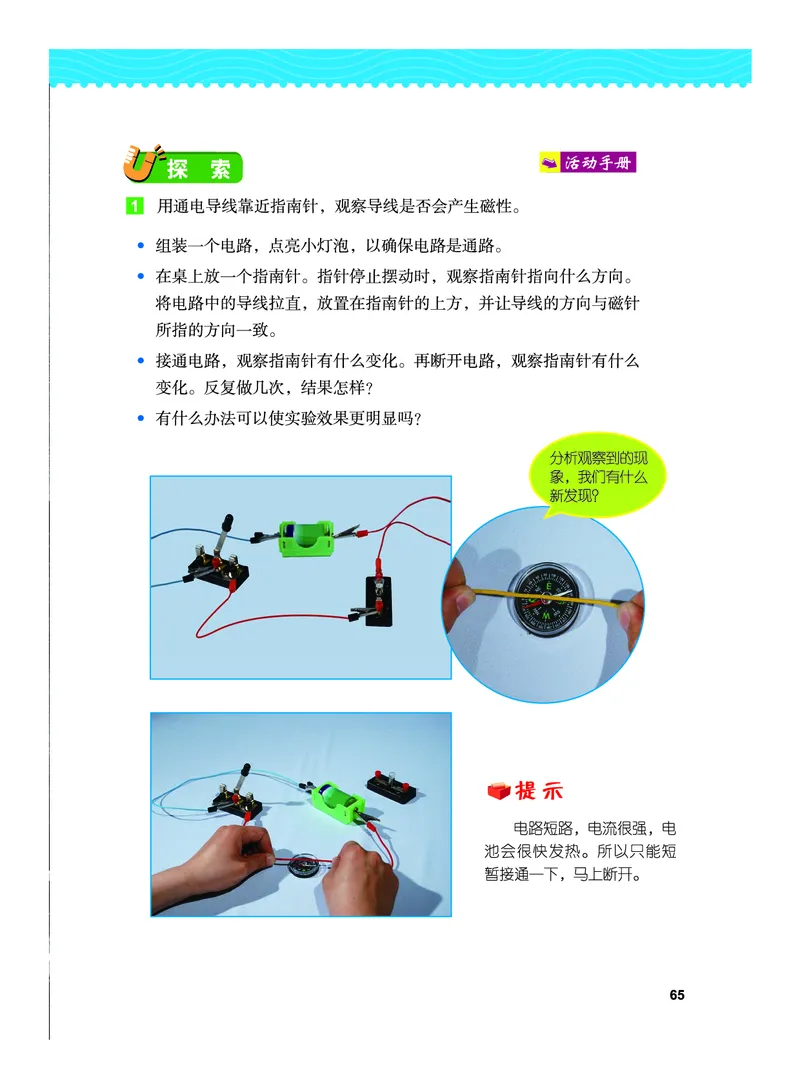 探 索

活动手册

1 用通电导线靠近指南针，观察导线是否会产生磁性。

• 组装一个电路，点亮小灯泡，以确保电路是通路。

• 在桌上放一个指南针。指针停止摆动时，观察指南针指向什么方向。将电路中的导线拉直，放置在指南针的上方，并让导线的方向与磁针所指的方向一致。

• 接通电路，观察指南针有什么变化。再断开电路，观察指南针有什么变化。反复做几次，结果怎样？

• 有什么办法可以使实验效果更明显吗？

分析观察到的现象，我们有什么新发现？

提 示

电路短路，电流很强，电池会很快发热。所以只能短暂接通一下，马上断开。

65