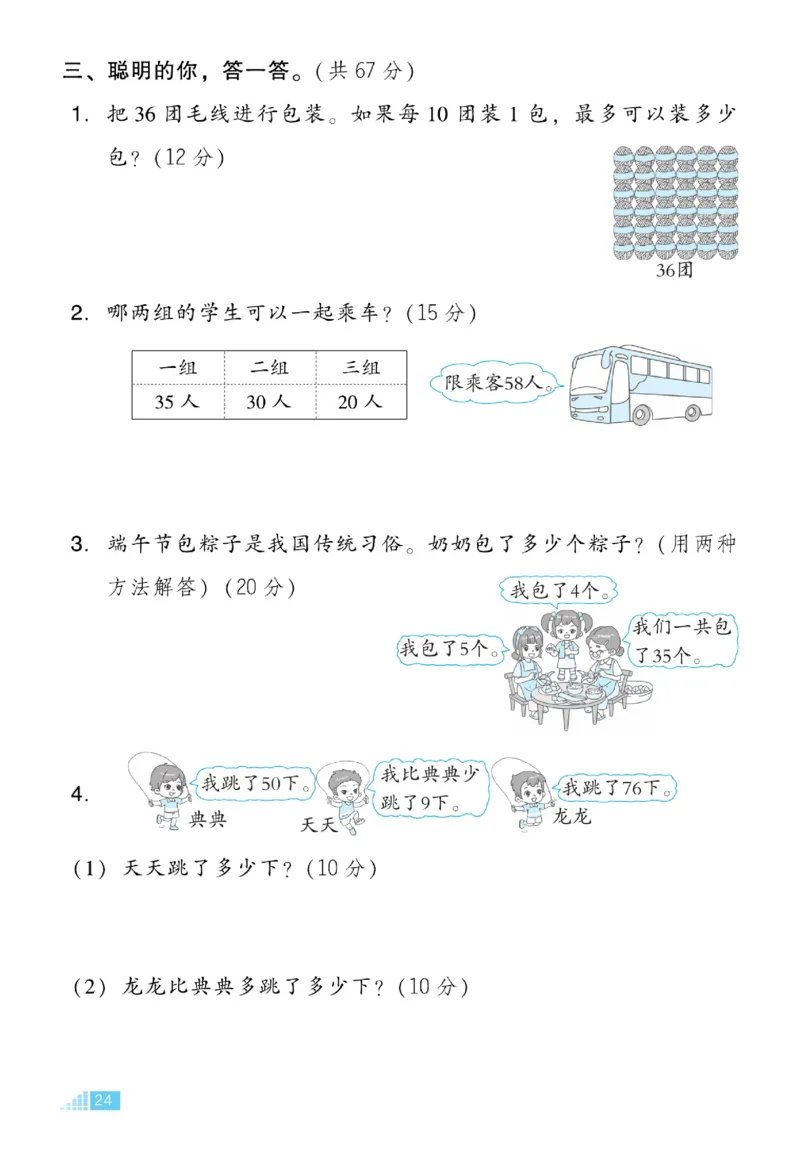 三、聪明的你，答一答。(共 67 分)

1. 把 36 团毛线进行包装。如果每 10 团装 1 包，最多可以装多少包？(12 分)

36团

2. 哪两组的学生可以一起乘车？(15 分)

| 一组 | 二组 | 三组 |
|---|---|---|
| 35 人 | 30 人 | 20 人 |

限乘客58人。

3. 端午节包粽子是我国传统习俗。奶奶包了多少个粽子？(用两种方法解答) (20 分)

我包了4个。

我包了5个。

我们一共包了35个。

4.

我跳了50下。

典典

我比典典少跳了9下。

天天

我跳了76下。

龙龙

(1) 天天跳了多少下？(10 分)

(2) 龙龙比典典多跳了多少下？(10 分)

24