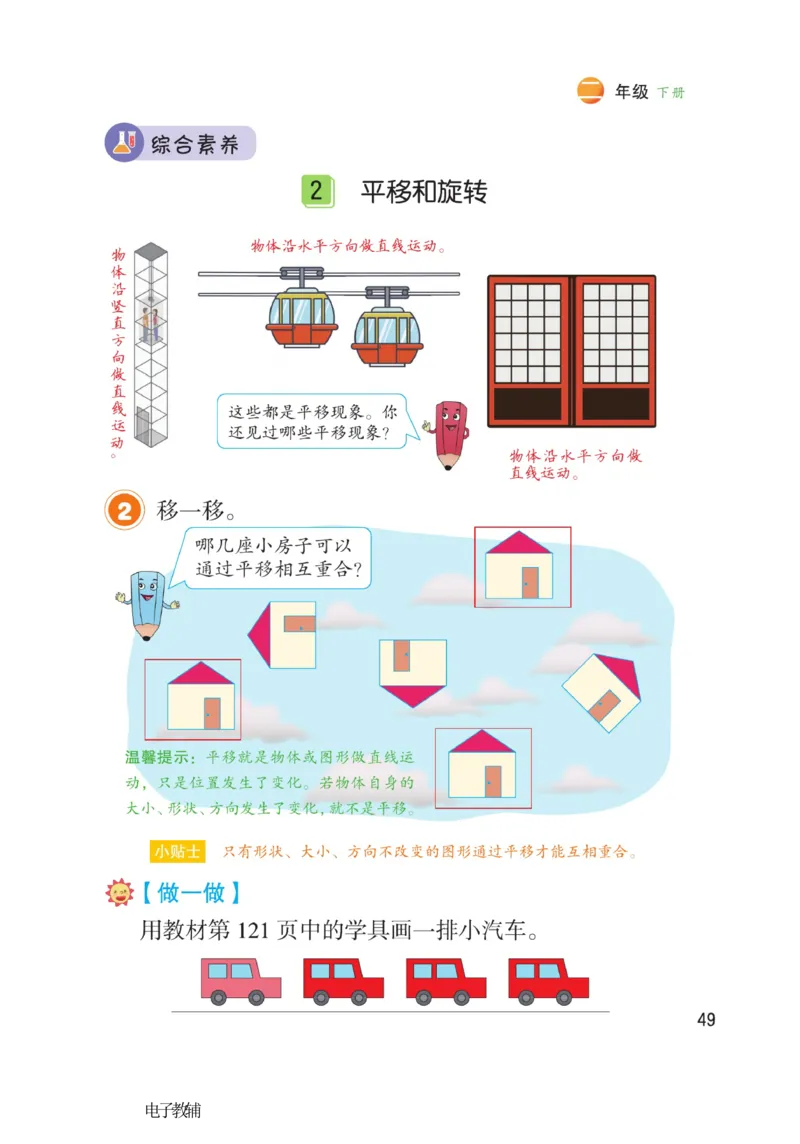 二 年级 下册

综合素养

2 平移和旋转

物体沿竖直方向做直线运动。

物体沿水平方向做直线运动。

这些都是平移现象。你还见过哪些平移现象?

物体沿水平方向做直线运动。

2 移一移。

哪几座小房子可以通过平移相互重合?

温馨提示：平移就是物体或图形做直线运动，只是位置发生了变化。若物体自身的大小、形状、方向发生了变化，就不是平移。

小贴士 只有形状、大小、方向不改变的图形通过平移才能互相重合。

【做一做】

用教材第 121 页中的学具画一排小汽车。

49

电子教辅