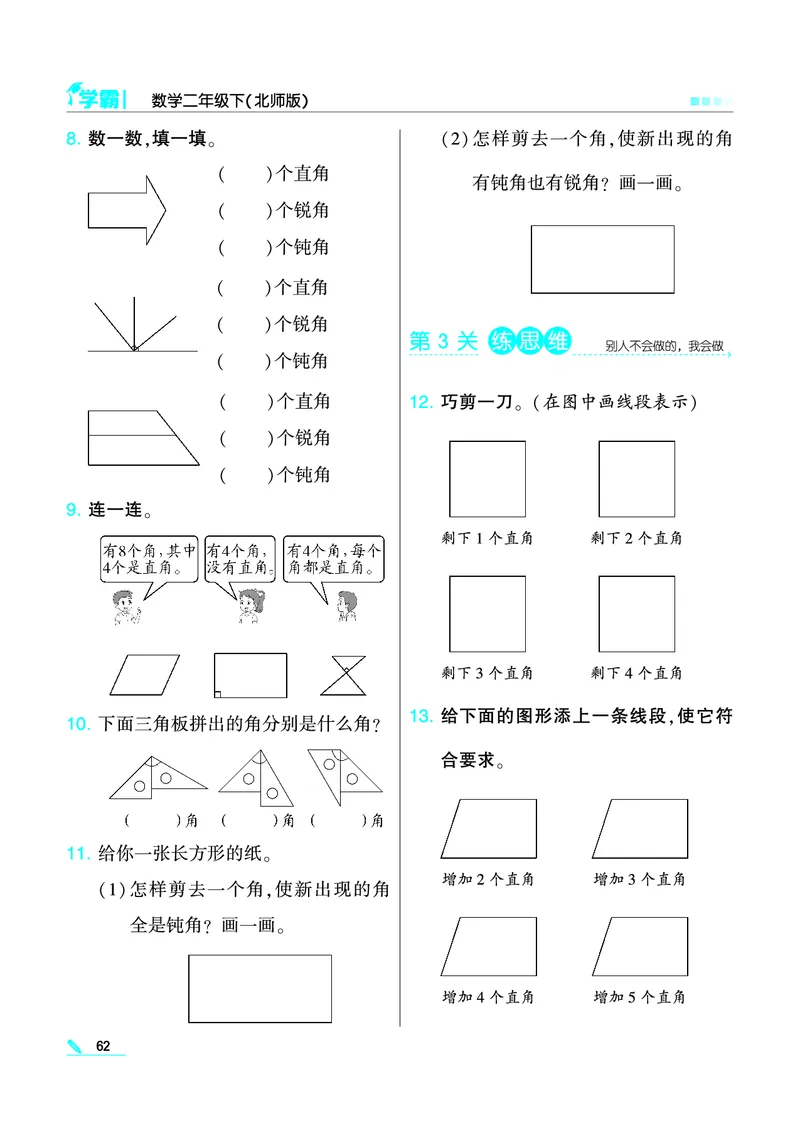 学霸 数学二年级下(北师版)

8. 数一数,填一填。

(　　)个直角
(　　)个锐角
(　　)个钝角

(　　)个直角
(　　)个锐角
(　　)个钝角

(　　)个直角
(　　)个锐角
(　　)个钝角

9. 连一连。

有8个角,其中4个是直角。

有4个角,没有直角。

有4个角,每个角都是直角。

10. 下面三角板拼出的角分别是什么角?

(　　)角　(　　)角　(　　)角

11. 给你一张长方形的纸。

(1)怎样剪去一个角,使新出现的角全是钝角?画一画。

(2)怎样剪去一个角,使新出现的角有钝角也有锐角?画一画。

第3关 练思维 别人不会做的,我会做

12. 巧剪一刀。(在图中画线段表示)

剩下1个直角　剩下2个直角

剩下3个直角　剩下4个直角

13. 给下面的图形添上一条线段,使它符合要求。

增加2个直角　增加3个直角

增加4个直角　增加5个直角

62