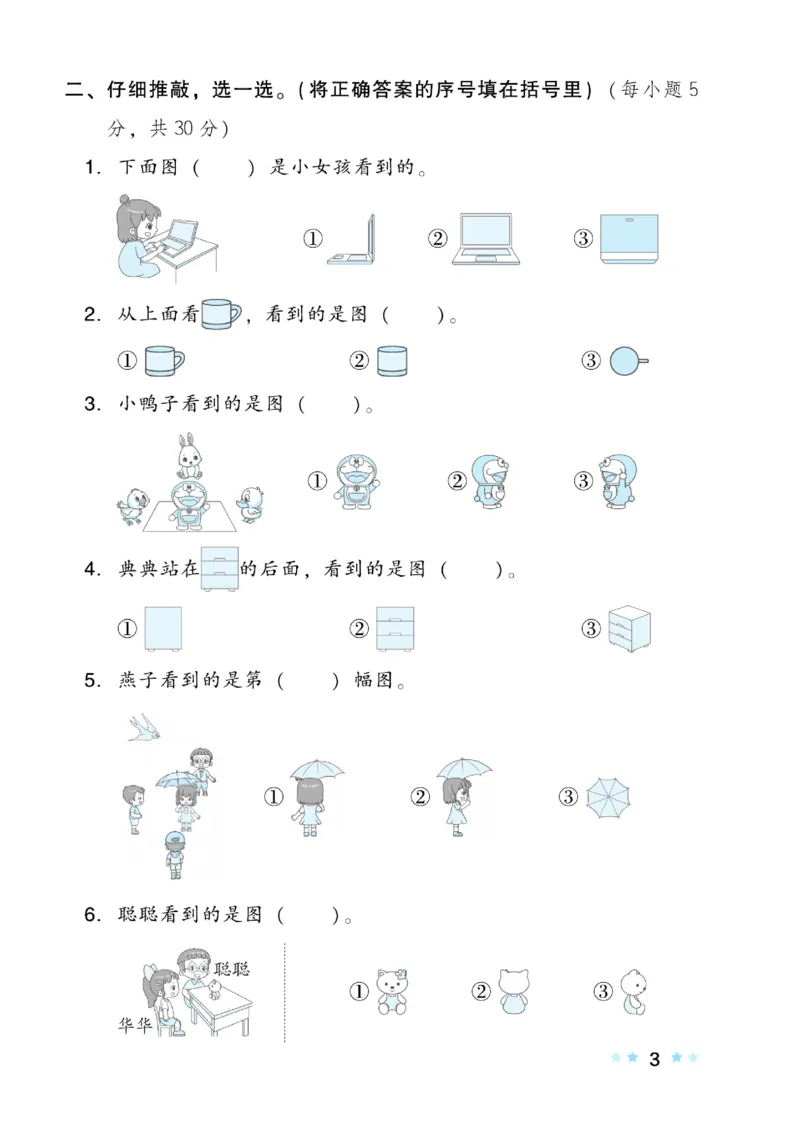 二、仔细推敲，选一选。(将正确答案的序号填在括号里)(每小题5分，共30分)

1. 下面图（　　）是小女孩看到的。

① ② ③

2. 从上面看，看到的是图（　　）。

① ② ③

3. 小鸭子看到的是图（　　）。

① ② ③

4. 典典站在的后面，看到的是图（　　）。

① ② ③

5. 燕子看到的是第（　　）幅图。

① ② ③

6. 聪聪看到的是图（　　）。

聪聪
华华

① ② ③

3