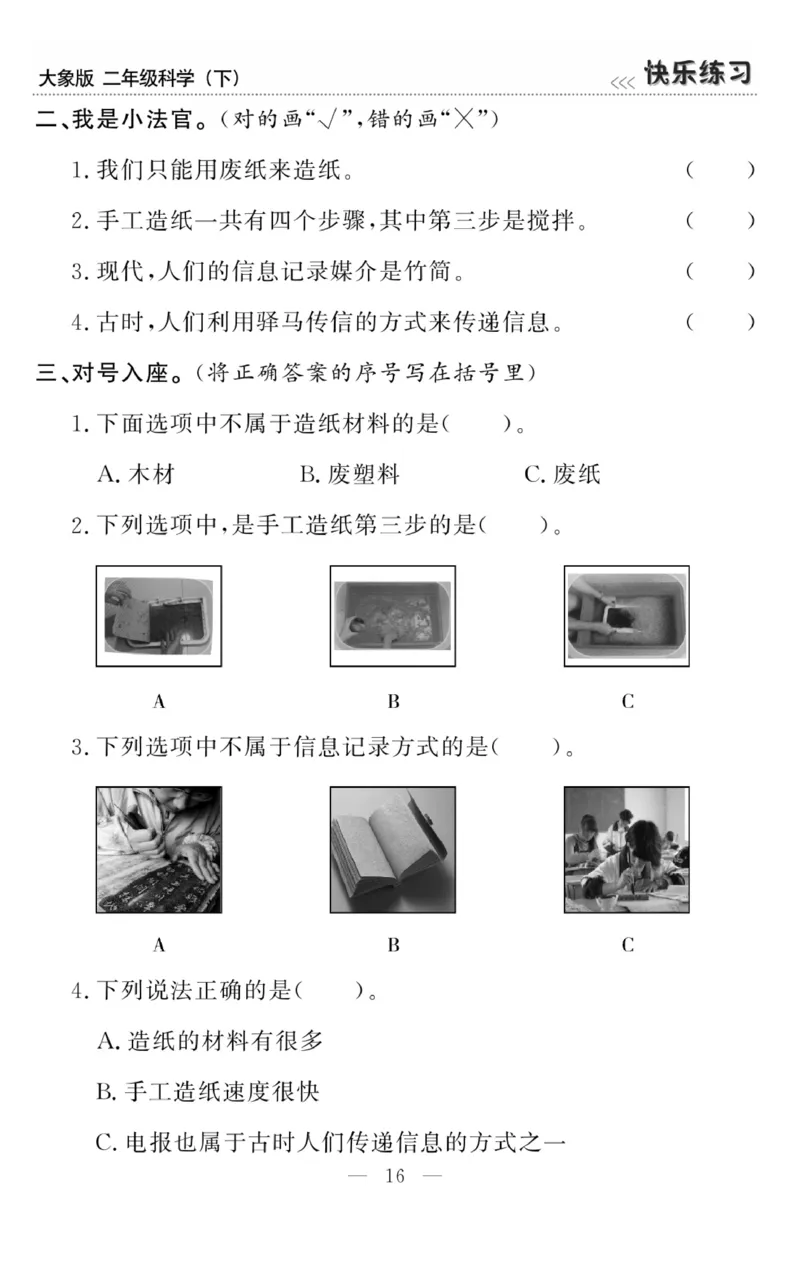 大象版 二年级科学（下）

<<< 快乐练习

二、我是小法官。（对的画“√”，错的画“×”）

1. 我们只能用废纸来造纸。 （ ）

2. 手工造纸一共有四个步骤，其中第三步是搅拌。 （ ）

3. 现代，人们的信息记录媒介是竹简。 （ ）

4. 古时，人们利用驿马传信的方式来传递信息。 （ ）

三、对号入座。（将正确答案的序号写在括号里）

1. 下面选项中不属于造纸材料的是（ ）。

A. 木材 B. 废塑料 C. 废纸

2. 下列选项中，是手工造纸第三步的是（ ）。

A B C

3. 下列选项中不属于信息记录方式的是（ ）。

A B C

4. 下列说法正确的是（ ）。

A. 造纸的材料有很多

B. 手工造纸速度很快

C. 电报也属于古时人们传递信息的方式之一

— 16 —