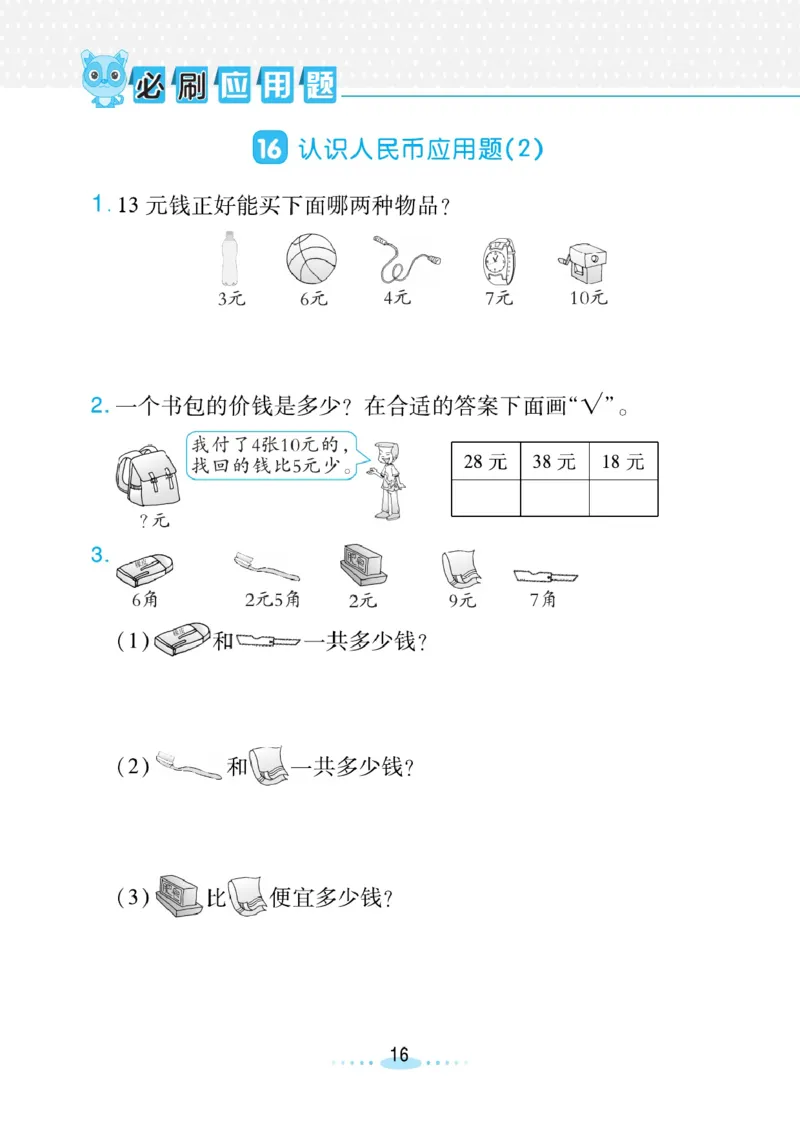 必刷应用题

16 认识人民币应用题(2)

1. 13 元钱正好能买下面哪两种物品？

3元 6元 4元 7元 10元

2. 一个书包的价钱是多少？在合适的答案下面画“√”。

我付了4张10元的，找回的钱比5元少。

?元

| 28 元 | 38 元 | 18 元 |
|---|---|---|
|  |  |  |

3.

6角 2元5角 2元 9元 7角

(1) 和 一共多少钱？

(2) 和 一共多少钱？

(3) 比 便宜多少钱？

16