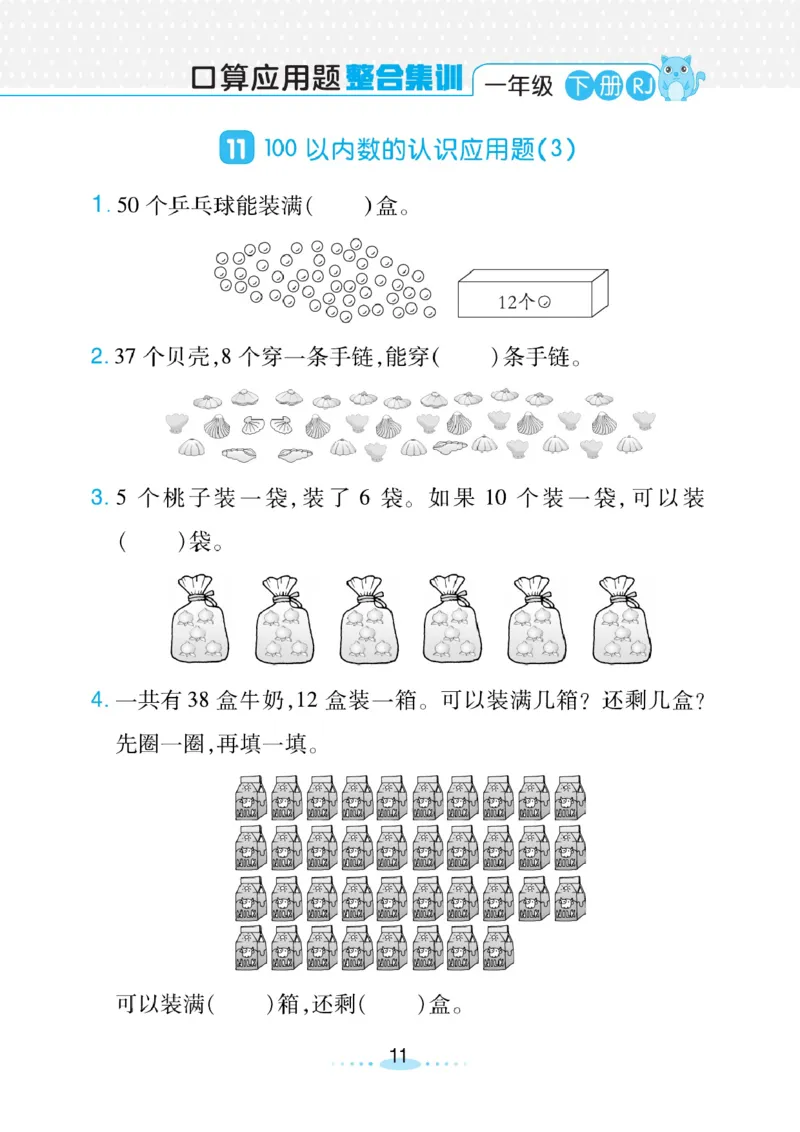 口算应用题整合集训 一年级 下册 RJ

11 100 以内数的认识应用题(3)

1. 50 个乒乓球能装满(　　)盒。

12个

2. 37 个贝壳,8 个穿一条手链,能穿(　　)条手链。

3. 5 个桃子装一袋,装了 6 袋。如果 10 个装一袋,可以装(　　)袋。

4. 一共有 38 盒牛奶,12 盒装一箱。可以装满几箱?还剩几盒?先圈一圈,再填一填。

可以装满(　　)箱,还剩(　　)盒。

11