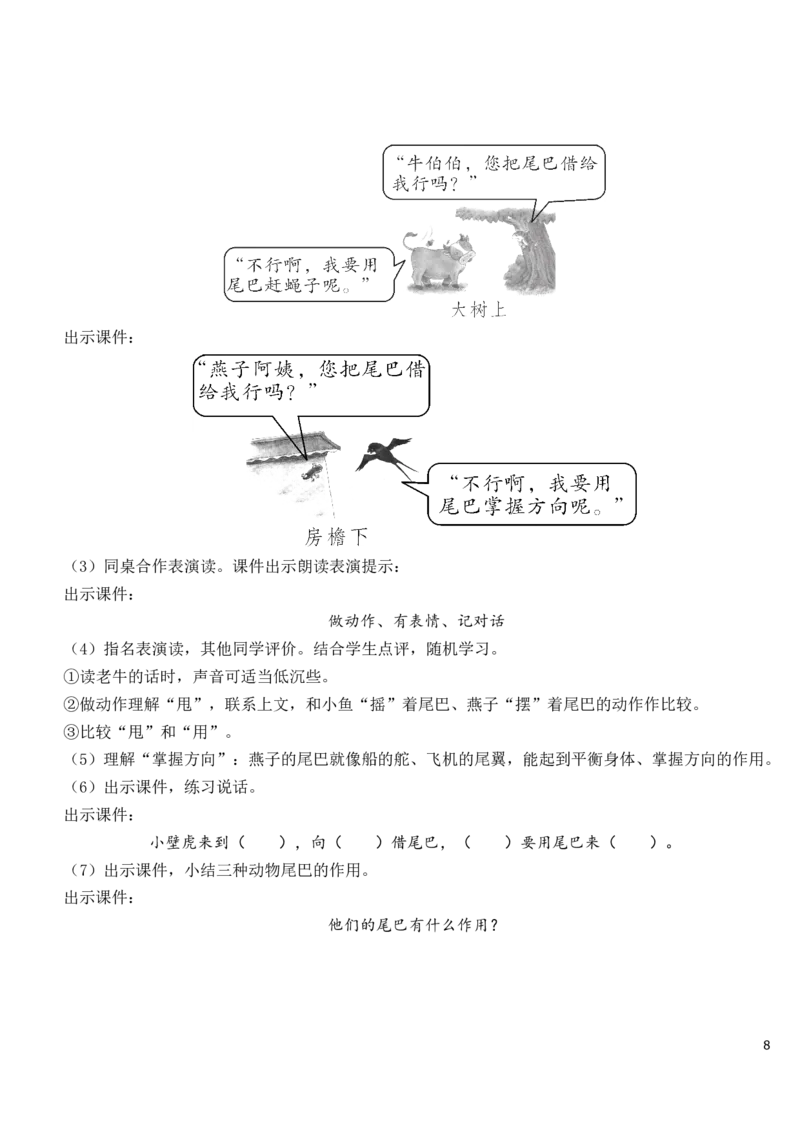 “牛伯伯，您把尾巴借给我行吗？”

“不行啊，我要用尾巴赶蝇子呢。”

大树上

出示课件：

“燕子阿姨，您把尾巴借给我行吗？”

“不行啊，我要用尾巴掌握方向呢。”

房檐下

（3）同桌合作表演读。课件出示朗读表演提示：

出示课件：

做动作、有表情、记对话

（4）指名表演读，其他同学评价。结合学生点评，随机学习。

①读老牛的话时，声音可适当低沉些。

②做动作理解“甩”，联系上文，和小鱼“摇”着尾巴、燕子“摆”着尾巴的动作作比较。

③比较“甩”和“用”。

（5）理解“掌握方向”：燕子的尾巴就像船的舵、飞机的尾翼，能起到平衡身体、掌握方向的作用。

（6）出示课件，练习说话。

出示课件：

小壁虎来到（　　），向（　　）借尾巴，（　　）要用尾巴来（　　）。

（7）出示课件，小结三种动物尾巴的作用。

出示课件：

他们的尾巴有什么作用？

8