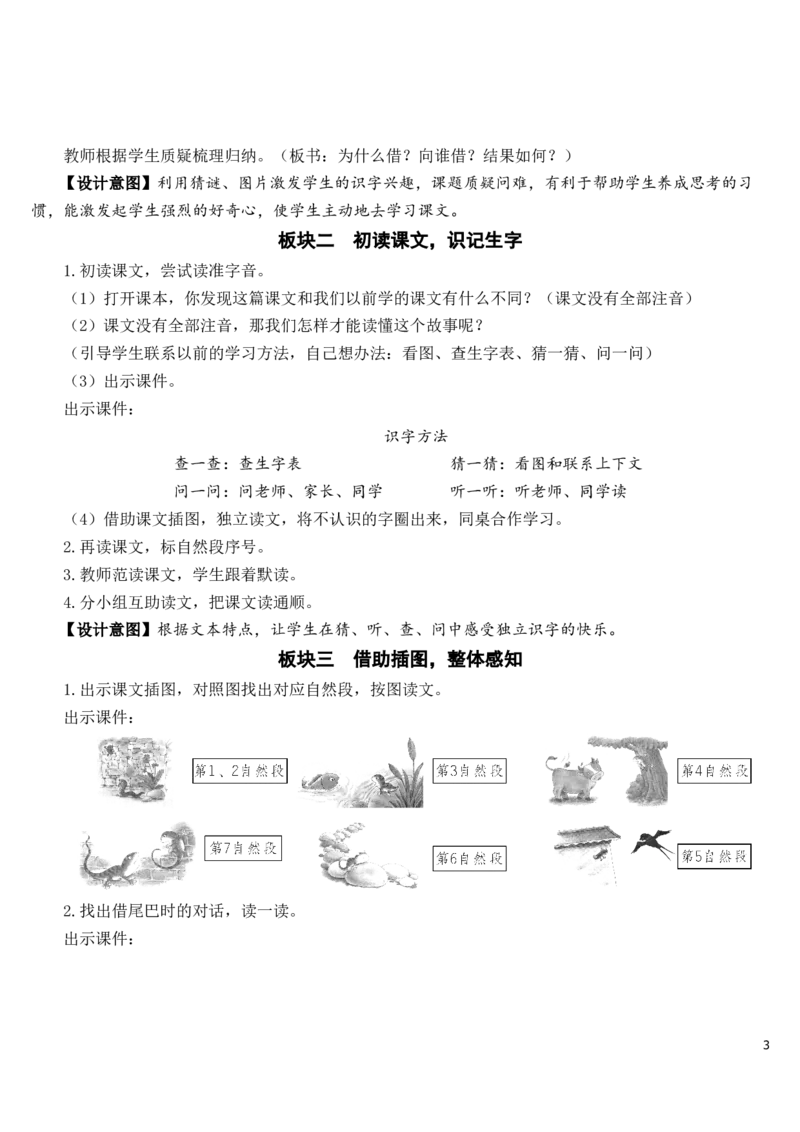 教师根据学生质疑梳理归纳。（板书：为什么借？向谁借？结果如何？）

【设计意图】利用猜谜、图片激发学生的识字兴趣，课题质疑问难，有利于帮助学生养成思考的习惯，能激发起学生强烈的好奇心，使学生主动地去学习课文。

板块二　初读课文，识记生字

1.初读课文，尝试读准字音。

（1）打开课本，你发现这篇课文和我们以前学的课文有什么不同？（课文没有全部注音）

（2）课文没有全部注音，那我们怎样才能读懂这个故事呢？

（引导学生联系以前的学习方法，自己想办法：看图、查生字表、猜一猜、问一问）

（3）出示课件。

出示课件：

识字方法

查一查：查生字表　　猜一猜：看图和联系上下文

问一问：问老师、家长、同学　　听一听：听老师、同学读

（4）借助课文插图，独立读文，将不认识的字圈出来，同桌合作学习。

2.再读课文，标自然段序号。

3.教师范读课文，学生跟着默读。

4.分小组互助读文，把课文读通顺。

【设计意图】根据文本特点，让学生在猜、听、查、问中感受独立识字的快乐。

板块三　借助插图，整体感知

1.出示课文插图，对照图找出对应自然段，按图读文。

出示课件：

第1、2自然段　第3自然段　第4自然段

第7自然段　第6自然段　第5自然段

2.找出借尾巴时的对话，读一读。

出示课件：

3