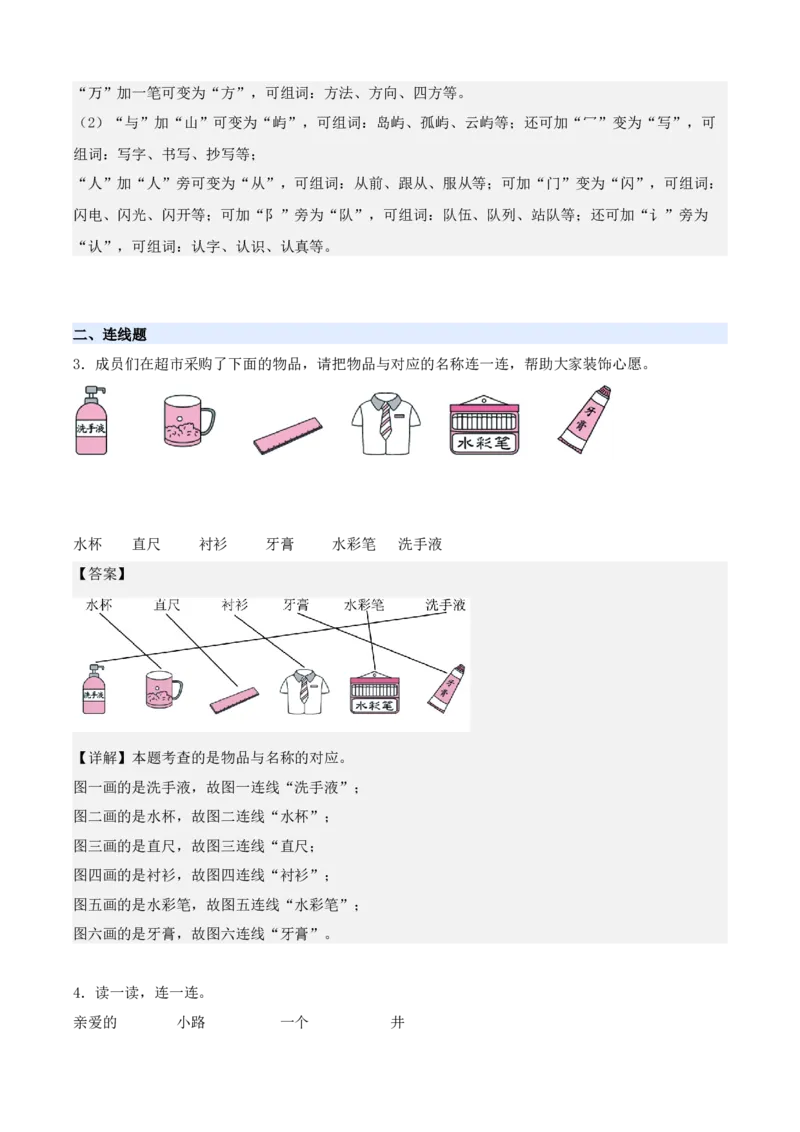 “万”加一笔可变为“方”，可组词：方法、方向、四方等。

（2）“与”加“山”可变为“屿”，可组词：岛屿、孤屿、云屿等；还可加“冖”变为“写”，可组词：写字、书写、抄写等；

“人”加“人”旁可变为“从”，可组词：从前、跟从、服从等；可加“门”变为“闪”，可组词：闪电、闪光、闪开等；可加“阝”旁为“队”，可组词：队伍、队列、站队等；还可加“讠”旁为“认”，可组词：认字、认识、认真等。

二、连线题

3．成员们在超市采购了下面的物品，请把物品与对应的名称连一连，帮助大家装饰心愿。

洗手液

水彩笔

牙膏

水杯　　直尺　　衬衫　　牙膏　　水彩笔　　洗手液

【答案】

水杯　直尺　衬衫　牙膏　水彩笔　洗手液

洗手液

水彩笔

牙膏

【详解】本题考查的是物品与名称的对应。

图一画的是洗手液，故图一连线“洗手液”；

图二画的是水杯，故图二连线“水杯”；

图三画的是直尺，故图三连线“直尺；

图四画的是衬衫，故图四连线“衬衫”；

图五画的是水彩笔，故图五连线“水彩笔”；

图六画的是牙膏，故图六连线“牙膏”。

4．读一读，连一连。

亲爱的　　小路　　一个　　井