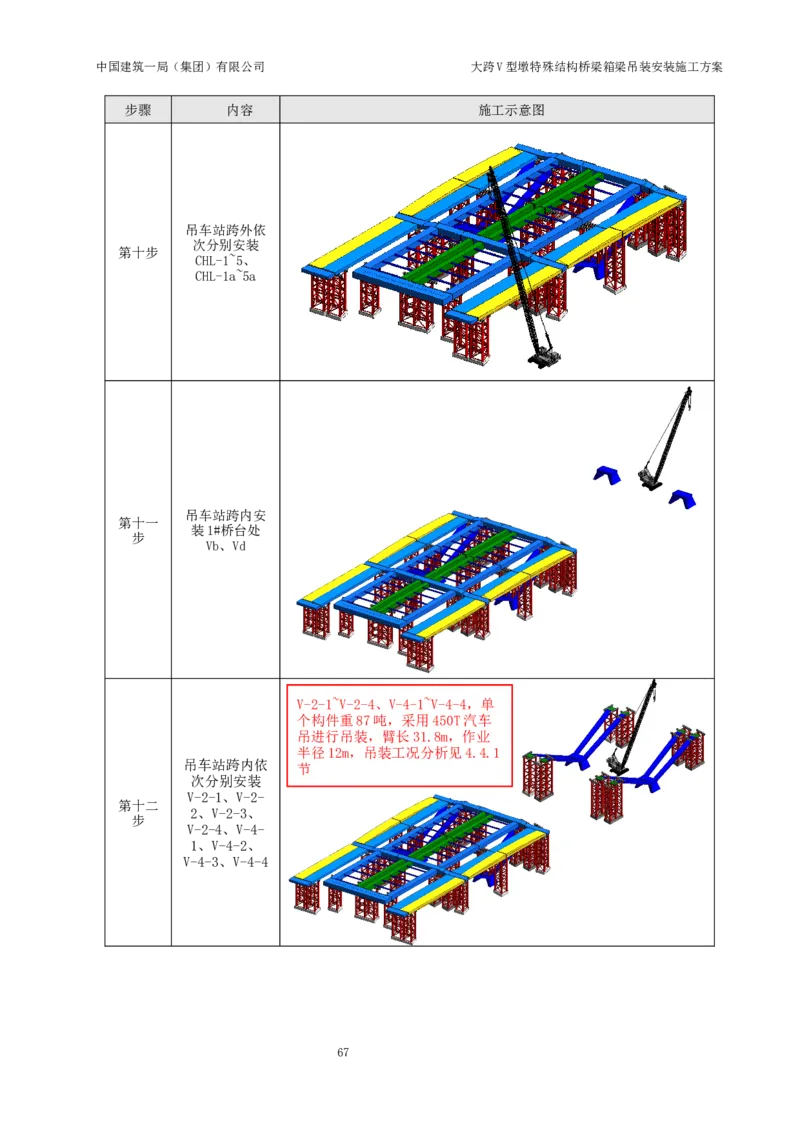 中国建筑一局（集团）有限公司　　大跨V型墩特殊结构桥梁箱梁吊装安装施工方案

| 步骤 | 内容 | 施工示意图 |
|---|---|---|
| 第十步 | 吊车站跨外依次分别安装 CHL-1~5、CHL-1a~5a | |
| 第十一步 | 吊车站跨内安装1#桥台处 Vb、Vd | |
| 第十二步 | 吊车站跨内依次分别安装 V-2-1、V-2-2、V-2-3、V-2-4、V-4-1、V-4-2、V-4-3、V-4-4 | V-2-1~V-2-4、V-4-1~V-4-4，单个构件重87吨，采用450T汽车吊进行吊装，臂长31.8m，作业半径12m，吊装工况分析见4.4.1节 |

67