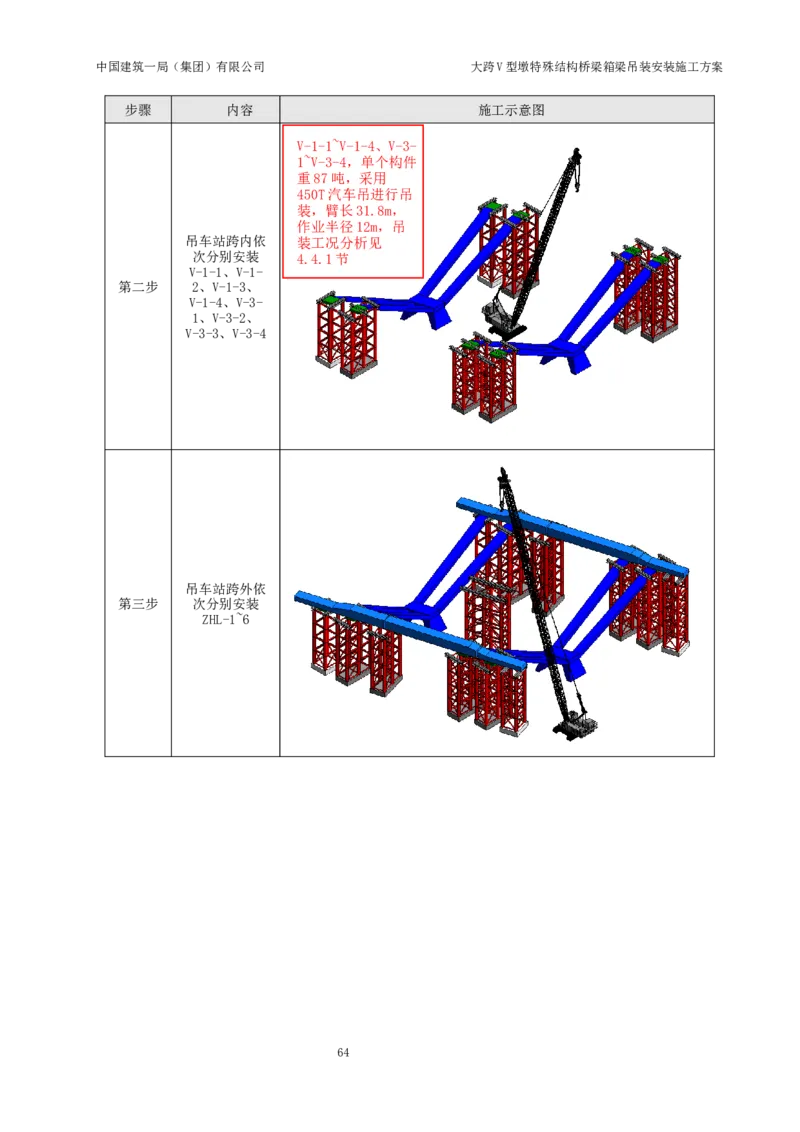 中国建筑一局（集团）有限公司

大跨V型墩特殊结构桥梁箱梁吊装安装施工方案

| 步骤 | 内容 | 施工示意图 |
|---|---|---|
| 第二步 | 吊车站跨内依次分别安装 V-1-1、V-1-2、V-1-3、V-1-4、V-3-1、V-3-2、V-3-3、V-3-4 | V-1-1~V-1-4、V-3-1~V-3-4，单个构件重87吨，采用450T汽车吊进行吊装，臂长31.8m，作业半径12m，吊装工况分析见4.4.1节 |
| 第三步 | 吊车站跨外依次分别安装 ZHL-1~6 | |

64