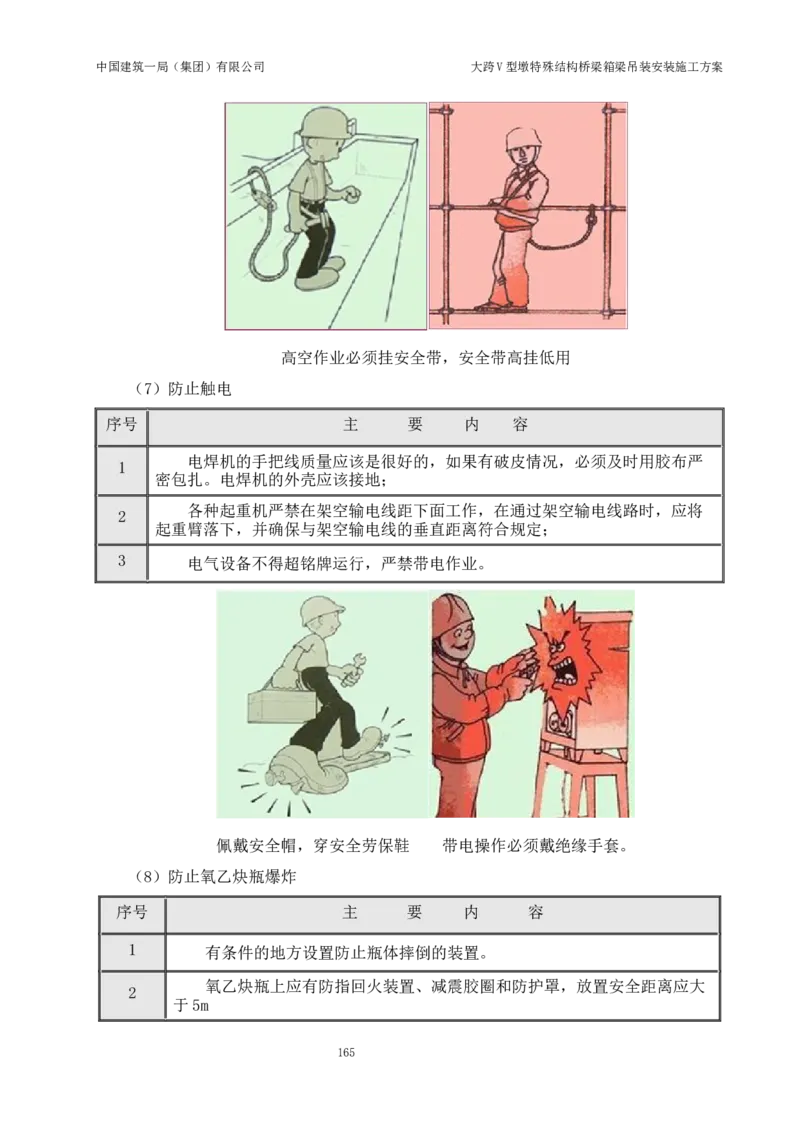 中国建筑一局（集团）有限公司

大跨V型墩特殊结构桥梁箱梁吊装安装施工方案

高空作业必须挂安全带，安全带高挂低用

（7）防止触电

| 序号 | 主　要　内　容 |
|---|---|
| 1 | 电焊机的手把线质量应该是很好的，如果有破皮情况，必须及时用胶布严密包扎。电焊机的外壳应该接地； |
| 2 | 各种起重机严禁在架空输电线距下面工作，在通过架空输电线路时，应将起重臂落下，并确保与架空输电线的垂直距离符合规定； |
| 3 | 电气设备不得超铭牌运行，严禁带电作业。 |

佩戴安全帽，穿安全劳保鞋　　带电操作必须戴绝缘手套。

（8）防止氧乙炔瓶爆炸

| 序号 | 主　要　内　容 |
|---|---|
| 1 | 有条件的地方设置防止瓶体摔倒的装置。 |
| 2 | 氧乙炔瓶上应有防指回火装置、减震胶圈和防护罩，放置安全距离应大于5m |

165