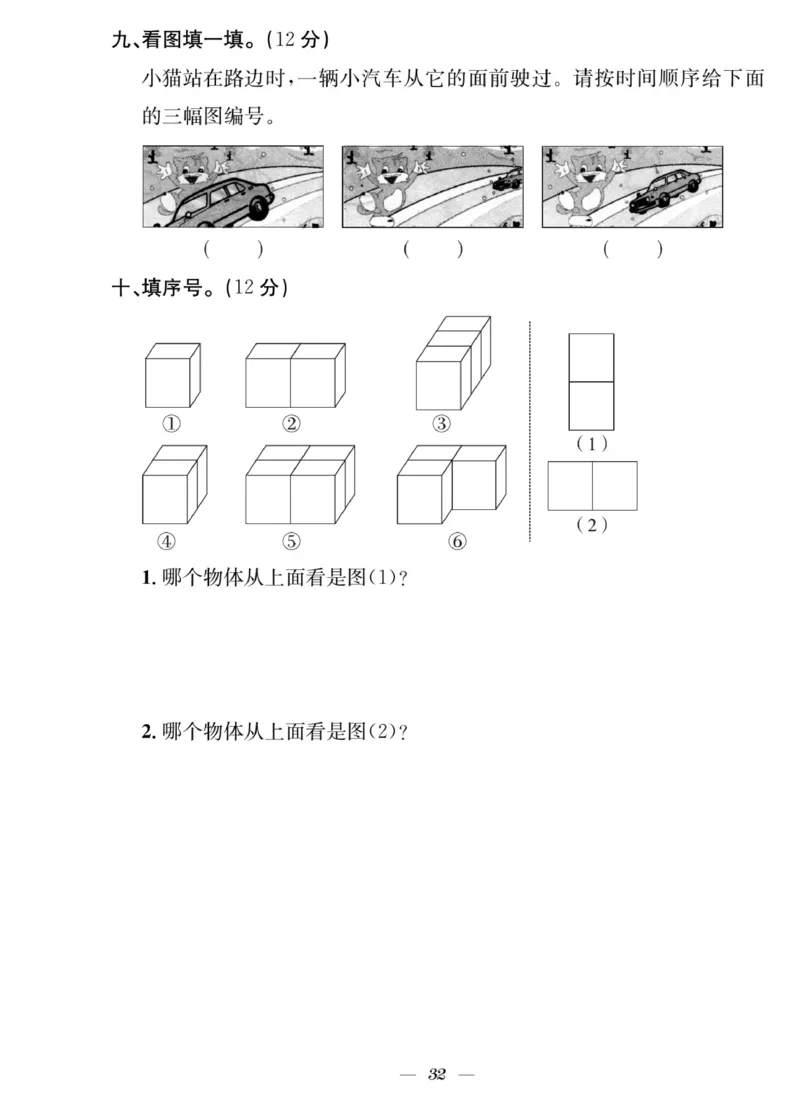 九、看图填一填。(12 分)

小猫站在路边时，一辆小汽车从它的面前驶过。请按时间顺序给下面的三幅图编号。

(　　)　　(　　)　　(　　)

十、填序号。(12 分)

①　②　③

④　⑤　⑥

(1)

(2)

1. 哪个物体从上面看是图(1)?

2. 哪个物体从上面看是图(2)?

— 32 —