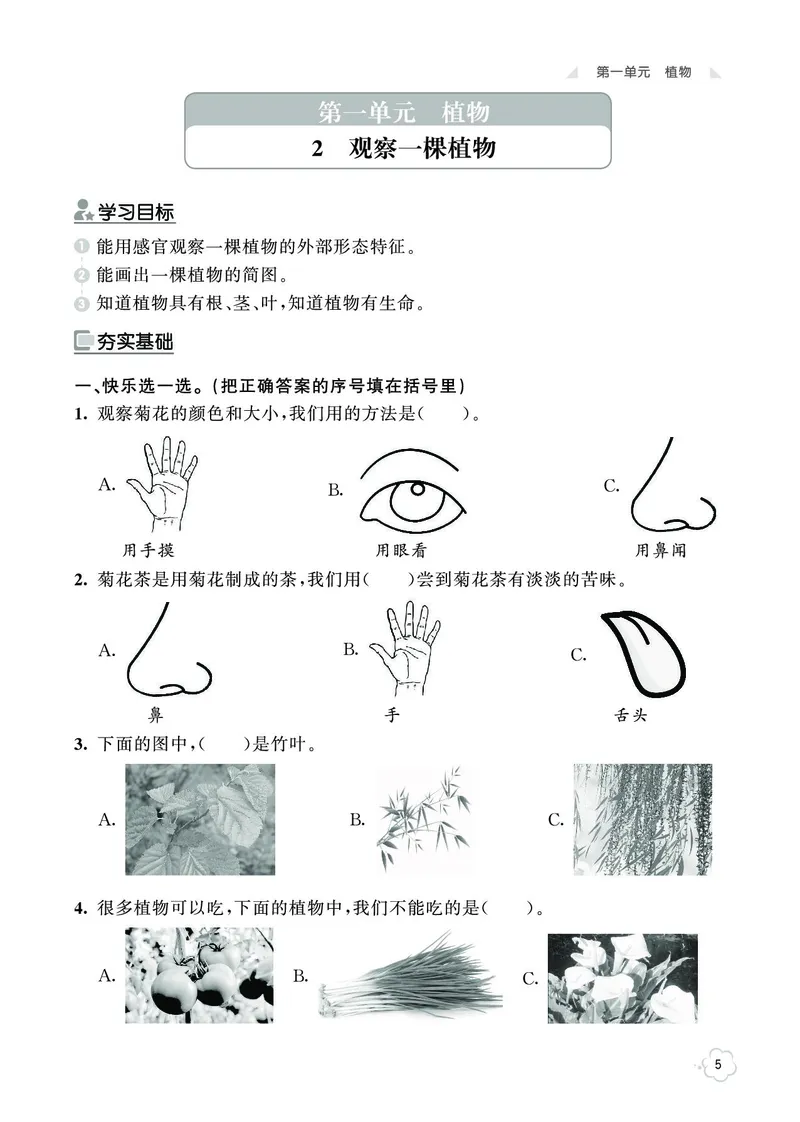 第一单元 植物

第一单元 植物

2 观察一棵植物

学习目标

1 能用感官观察一棵植物的外部形态特征。
2 能画出一棵植物的简图。
3 知道植物具有根、茎、叶，知道植物有生命。

夯实基础

一、快乐选一选。（把正确答案的序号填在括号里）

1. 观察菊花的颜色和大小，我们用的方法是（ ）。

A. 用手摸 B. 用眼看 C. 用鼻闻

2. 菊花茶是用菊花制成的茶，我们用（ ）尝到菊花茶有淡淡的苦味。

A. 鼻 B. 手 C. 舌头

3. 下面的图中，（ ）是竹叶。

A. B. C.

4. 很多植物可以吃，下面的植物中，我们不能吃的是（ ）。

A. B. C.

5