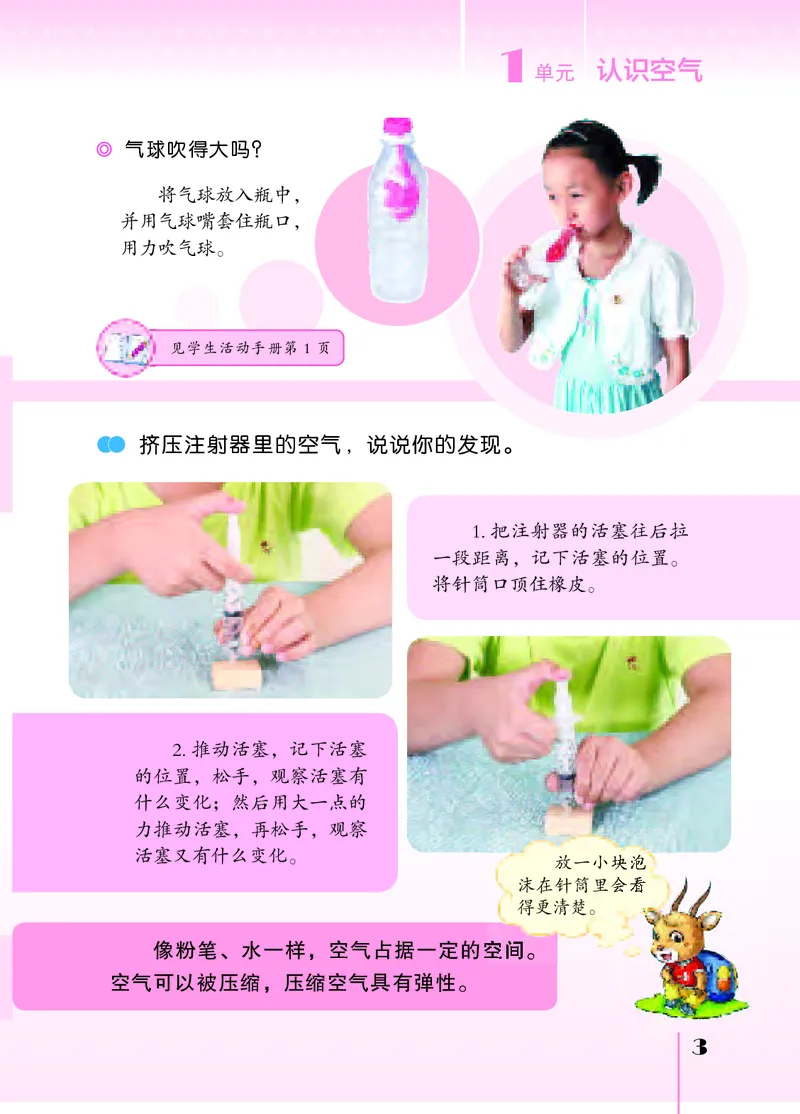 1 单元 认识空气

◎ 气球吹得大吗？

将气球放入瓶中，并用气球嘴套住瓶口，用力吹气球。

见学生活动手册第 1 页

挤压注射器里的空气，说说你的发现。

1. 把注射器的活塞往后拉一段距离，记下活塞的位置。将针筒口顶住橡皮。

2. 推动活塞，记下活塞的位置，松手，观察活塞有什么变化；然后用大一点的力推动活塞，再松手，观察活塞又有什么变化。

放一小块泡沫在针筒里会看得更清楚。

像粉笔、水一样，空气占据一定的空间。空气可以被压缩，压缩空气具有弹性。

3