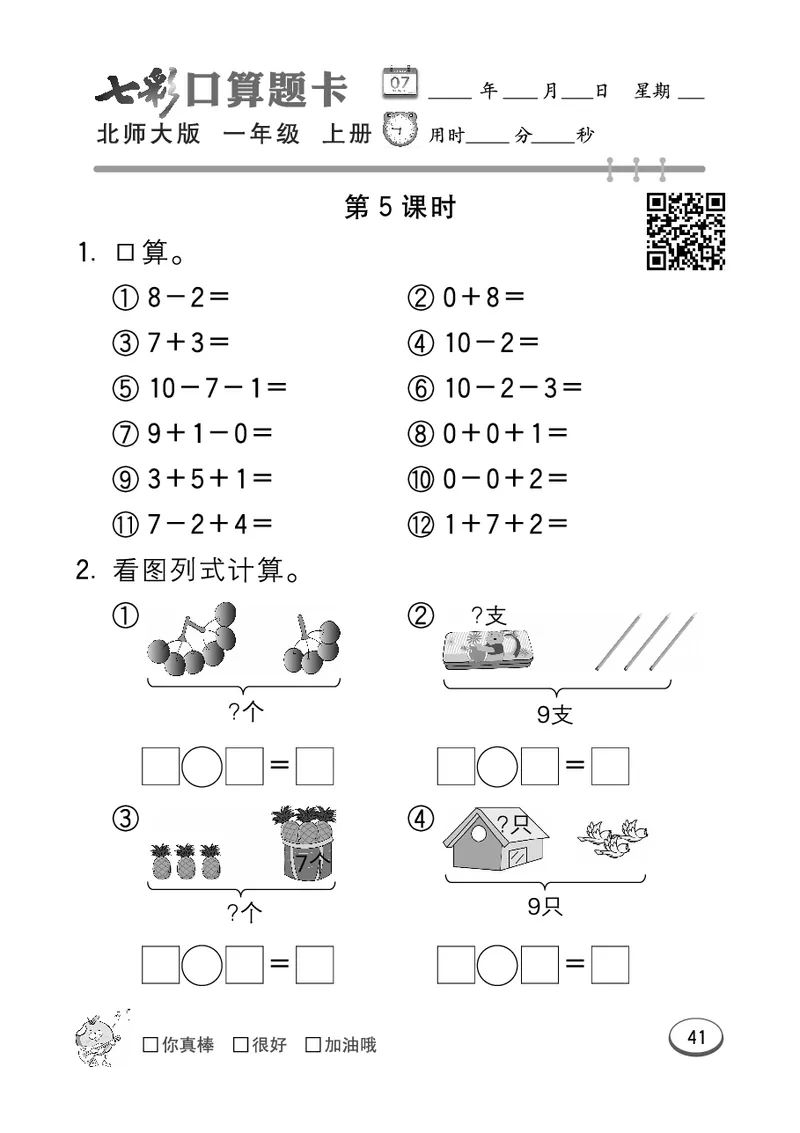 七彩口算题卡 07 ____年____月____日 星期____

北师大版 一年级 上册 用时____分____秒

第 5 课时

1. 口算。

① $8-2=$ ② $0+8=$

③ $7+3=$ ④ $10-2=$

⑤ $10-7-1=$ ⑥ $10-2-3=$

⑦ $9+1-0=$ ⑧ $0+0+1=$

⑨ $3+5+1=$ ⑩ $0-0+2=$

⑪ $7-2+4=$ ⑫ $1+7+2=$

2. 看图列式计算。

①

?个

□○□=□

② ?支

9支

□○□=□

③ 7个

?个

□○□=□

④ ?只

9只

□○□=□

□你真棒 □很好 □加油哦

41