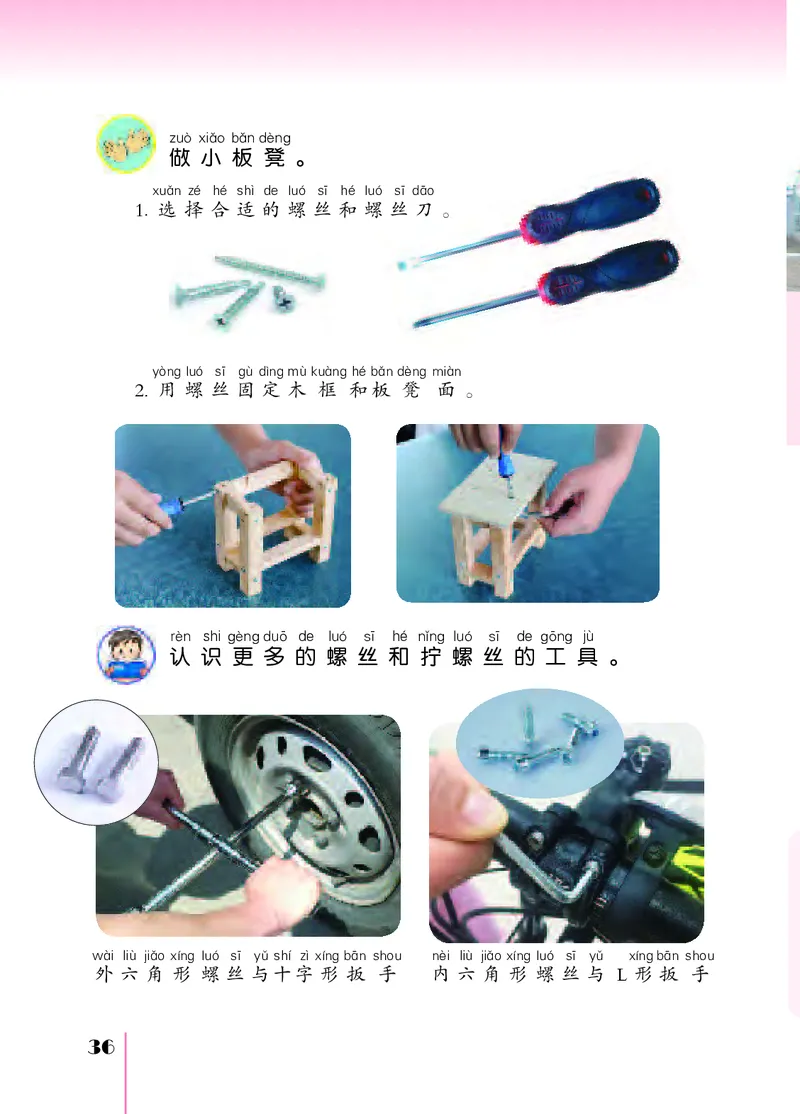 zuò xiǎo bǎn dèng
做小板凳。

xuǎn zé hé shì de luó sī hé luó sī dāo
1. 选择合适的螺丝和螺丝刀。

yòng luó sī gù dìng mù kuàng hé bǎn dèng miàn
2. 用螺丝固定木框和板凳面。

rèn shi gèng duō de luó sī hé nǐng luó sī de gōng jù
认识更多的螺丝和拧螺丝的工具。

wài liù jiǎo xíng luó sī yǔ shí zì xíng bān shou
外六角形螺丝与十字形扳手

nèi liù jiǎo xíng luó sī yǔ xíng bān shou
内六角形螺丝与L形扳手

36