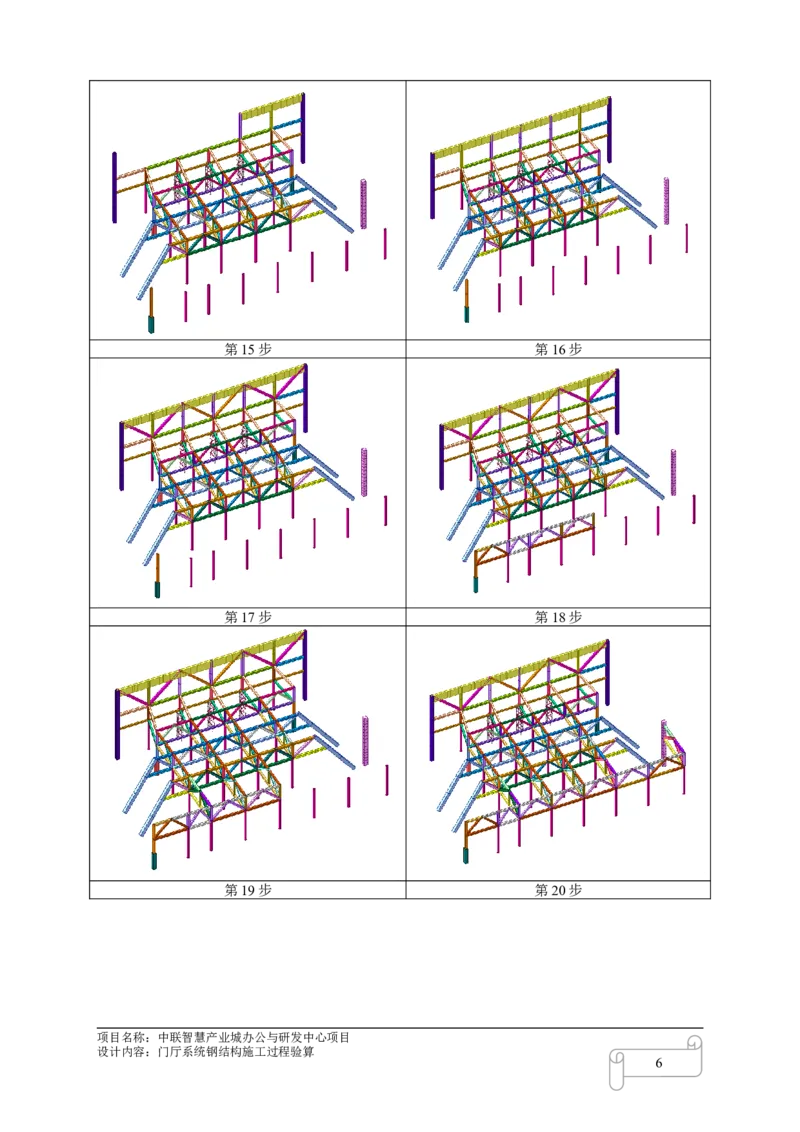 | | |
|---|---|
| 第 15 步 | 第 16 步 |
| 第 17 步 | 第 18 步 |
| 第 19 步 | 第 20 步 |

项目名称：中联智慧产业城办公与研发中心项目
设计内容：门厅系统钢结构施工过程验算

6