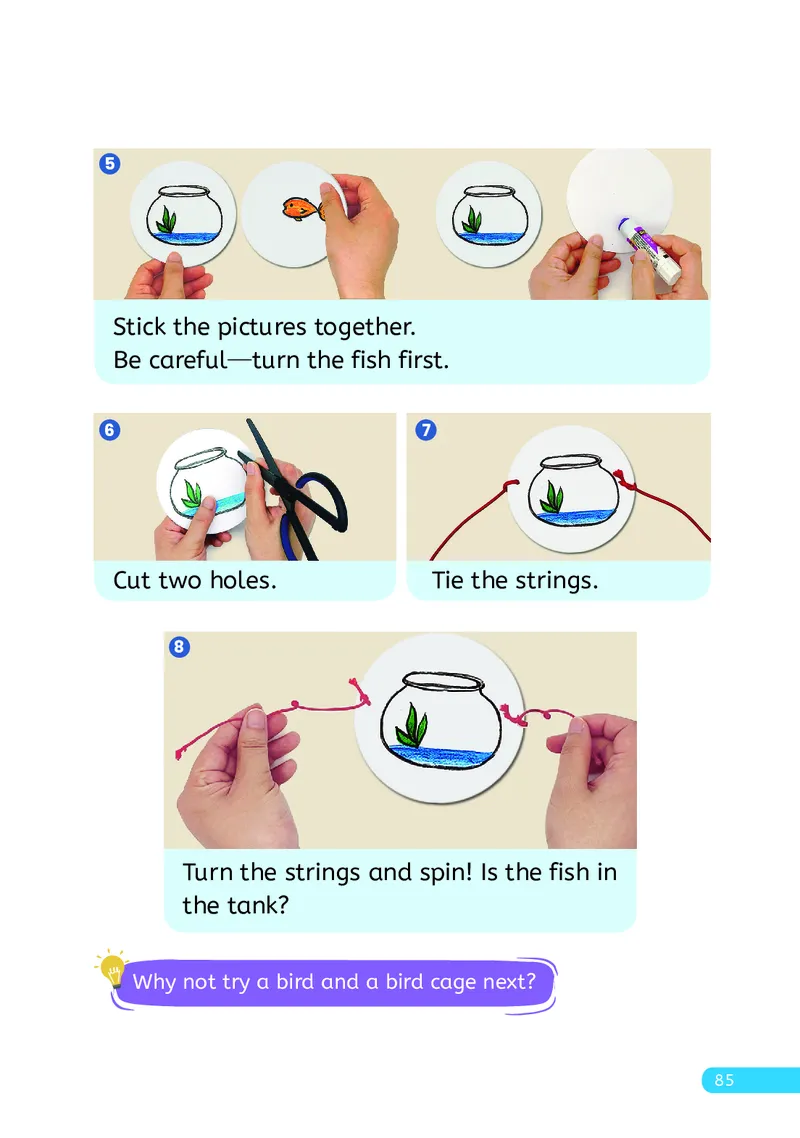 5

Stick the pictures together.
Be careful—turn the fish first.

6

Cut two holes.

7

Tie the strings.

8

Turn the strings and spin! Is the fish in the tank?

Why not try a bird and a bird cage next?

85