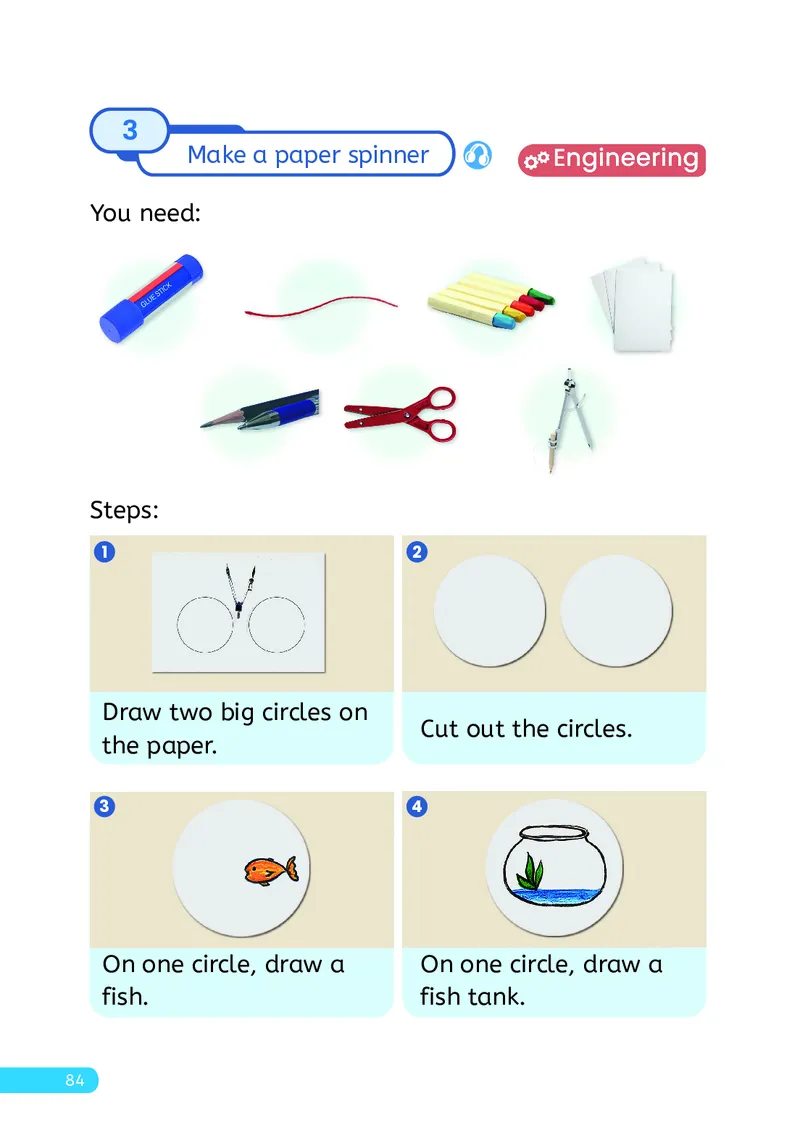 3
Make a paper spinner

Engineering

You need:

GLUE STICK

Steps:

1
Draw two big circles on the paper.

2
Cut out the circles.

3
On one circle, draw a fish.

4
On one circle, draw a fish tank.

84