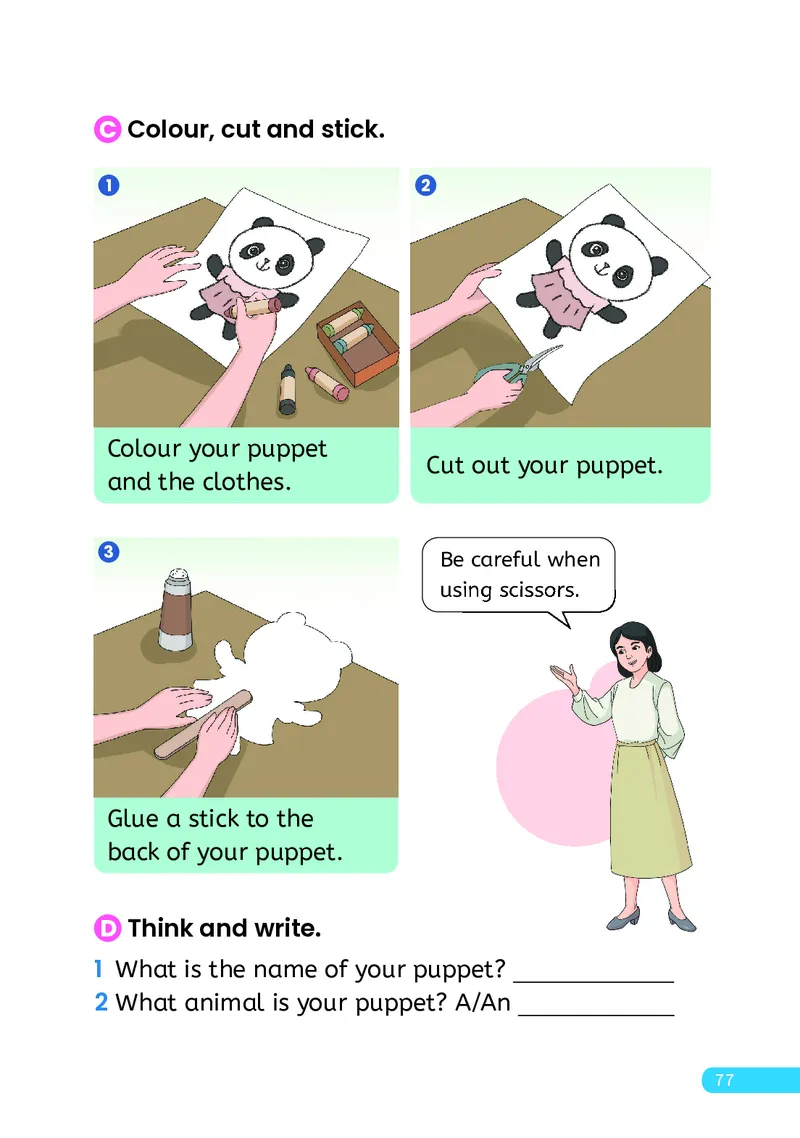 C Colour, cut and stick.

1

Colour your puppet and the clothes.

2

Cut out your puppet.

3

Glue a stick to the back of your puppet.

Be careful when using scissors.

D Think and write.

1 What is the name of your puppet? ____________

2 What animal is your puppet? A/An ____________

77