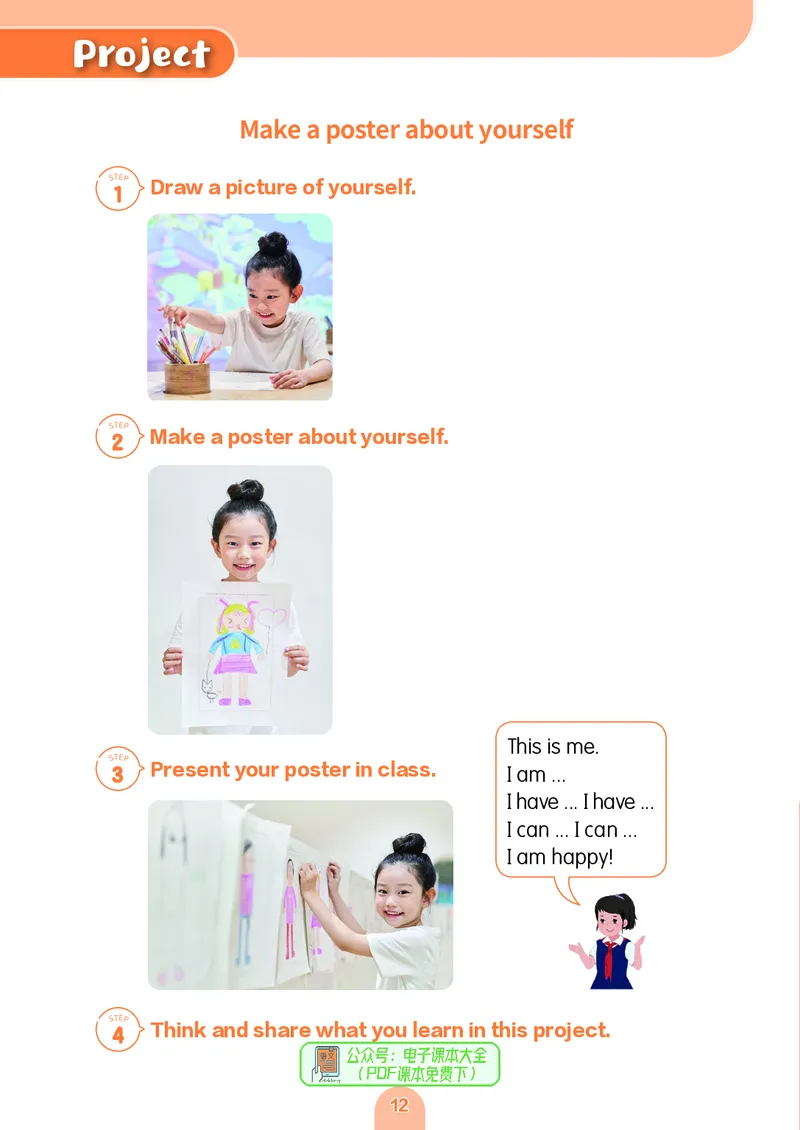 Project

Make a poster about yourself

STEP 1 Draw a picture of yourself.

STEP 2 Make a poster about yourself.

STEP 3 Present your poster in class.

This is me.
I am …
I have … I have …
I can … I can …
I am happy!

STEP 4 Think and share what you learn in this project.

公众号：电子课本大全
（PDF课本免费下）

12