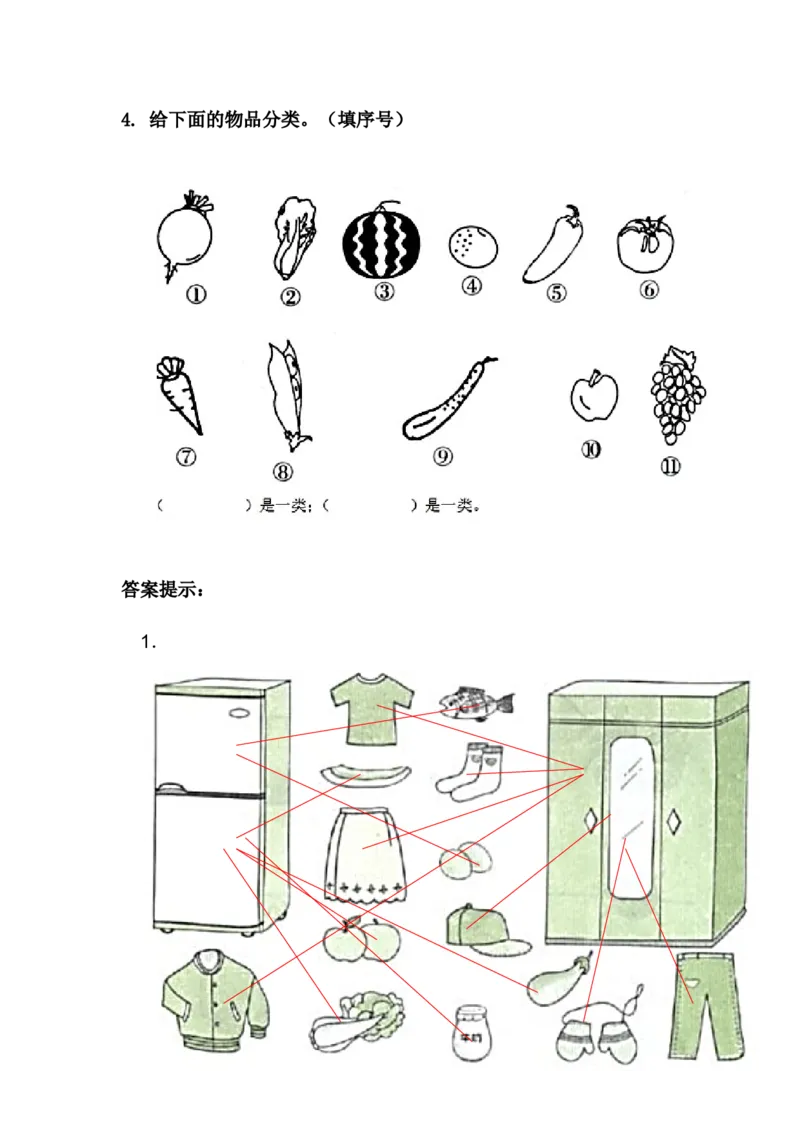 4. 给下面的物品分类。（填序号）

①　②　③　④　⑤　⑥

⑦　⑧　⑨　⑩　⑪

（　　　　）是一类；（　　　　）是一类。

答案提示：

1.

牛奶