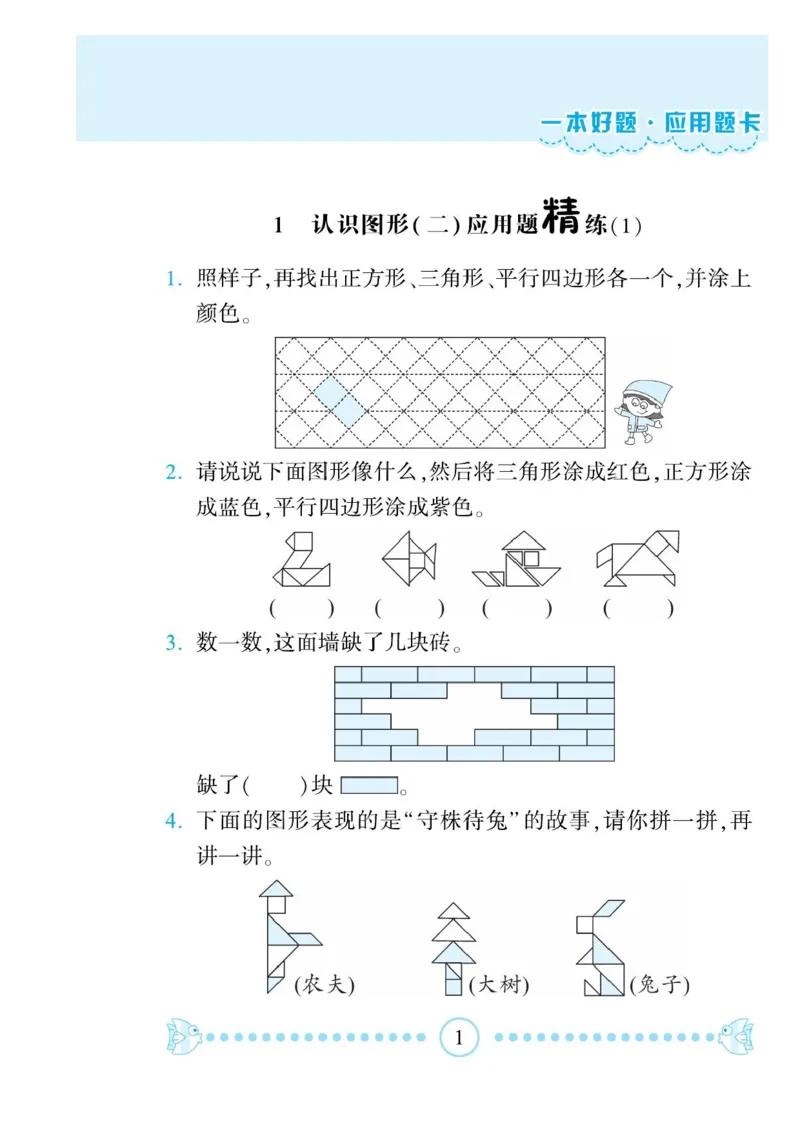 一本好题·应用题卡

1 认识图形(二)应用题精练(1)

1. 照样子,再找出正方形、三角形、平行四边形各一个,并涂上颜色。

2. 请说说下面图形像什么,然后将三角形涂成红色,正方形涂成蓝色,平行四边形涂成紫色。

( ) ( ) ( ) ( )

3. 数一数,这面墙缺了几块砖。

缺了( )块 。

4. 下面的图形表现的是“守株待兔”的故事,请你拼一拼,再讲一讲。

(农夫) (大树) (兔子)

1