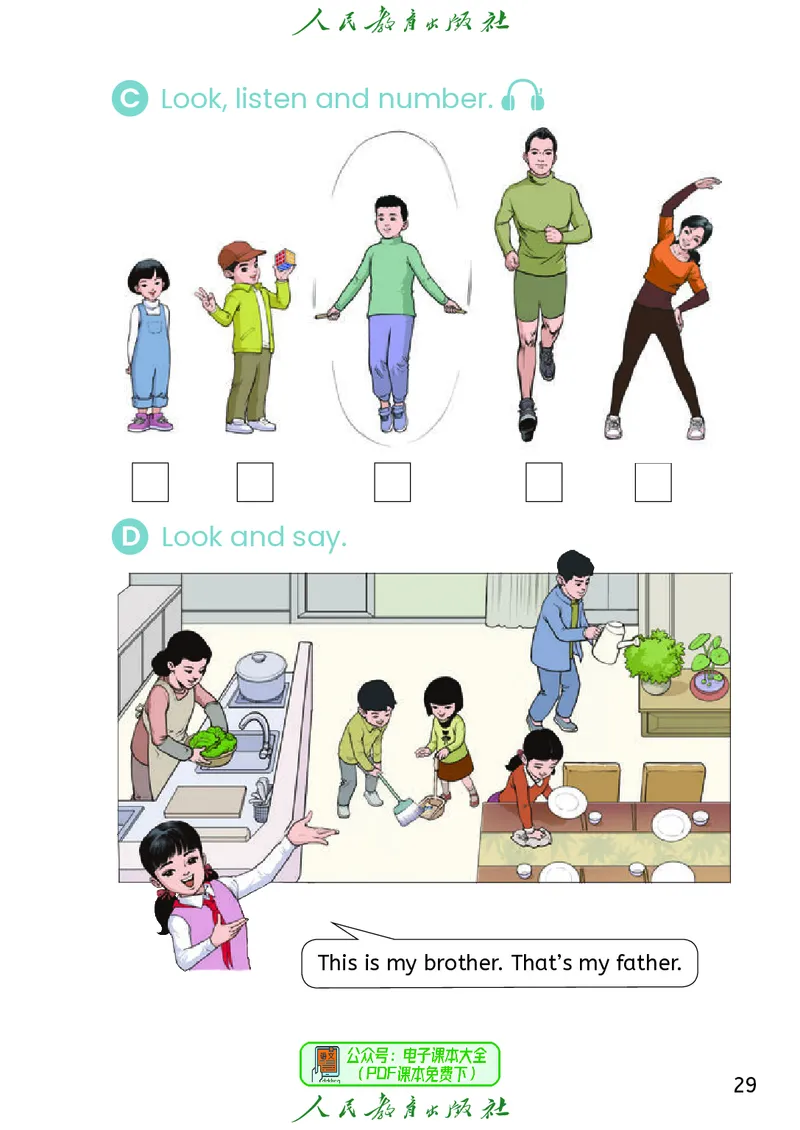 人民教育出版社

C Look, listen and number.

D Look and say.

This is my brother. That's my father.

公众号：电子课本大全
（PDF课本免费下）

29

人民教育出版社