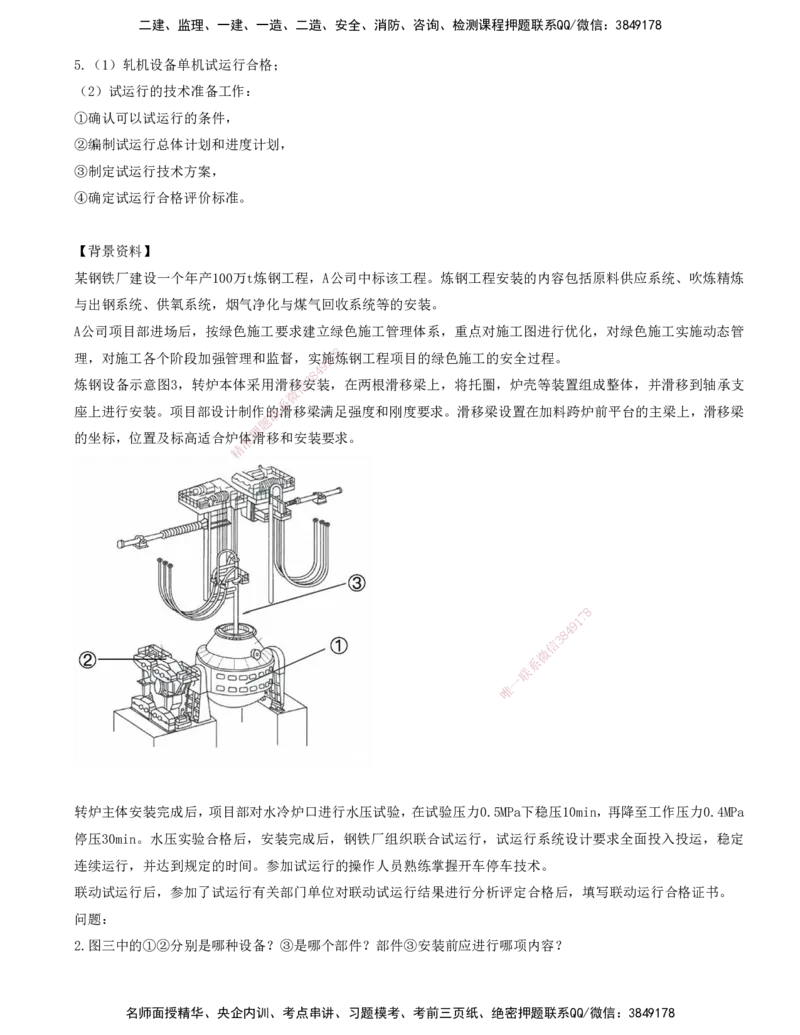 二建、监理、一建、一造、二造、安全、消防、咨询、检测课程押题联系QQ/微信：3849178

5.（1）轧机设备单机试运行合格；
（2）试运行的技术准备工作：
①确认可以试运行的条件，
②编制试运行总体计划和进度计划，
③制定试运行技术方案，
④确定试运行合格评价标准。

【背景资料】
某钢铁厂建设一个年产100万t炼钢工程，A公司中标该工程。炼钢工程安装的内容包括原料供应系统、吹炼精炼与出钢系统、供氧系统，烟气净化与煤气回收系统等的安装。
A公司项目部进场后，按绿色施工要求建立绿色施工管理体系，重点对施工图进行优化，对绿色施工实施动态管理，对施工各个阶段加强管理和监督，实施炼钢工程项目的绿色施工的安全过程。
炼钢设备示意图3，转炉本体采用滑移安装，在两根滑移梁上，将托圈，炉壳等装置组成整体，并滑移到轴承支座上进行安装。项目部设计制作的滑移梁满足强度和刚度要求。滑移梁设置在加料跨炉前平台的主梁上，滑移梁的坐标，位置及标高适合炉体滑移和安装要求。

③
②
①

唯一联系微信3849178

转炉主体安装完成后，项目部对水冷炉口进行水压试验，在试验压力0.5MPa下稳压10min，再降至工作压力0.4MPa停压30min。水压实验合格后，安装完成后，钢铁厂组织联合试运行，试运行系统设计要求全面投入投运，稳定连续运行，并达到规定的时间。参加试运行的操作人员熟练掌握开车停车技术。
联动试运行后，参加了试运行有关部门单位对联动试运行结果进行分析评定合格后，填写联动运行合格证书。
问题：
2.图三中的①②分别是哪种设备？③是哪个部件？部件③安装前应进行哪项内容？

名师面授精华、央企内训、考点串讲、习题模考、考前三页纸、绝密押题联系QQ/微信：3849178