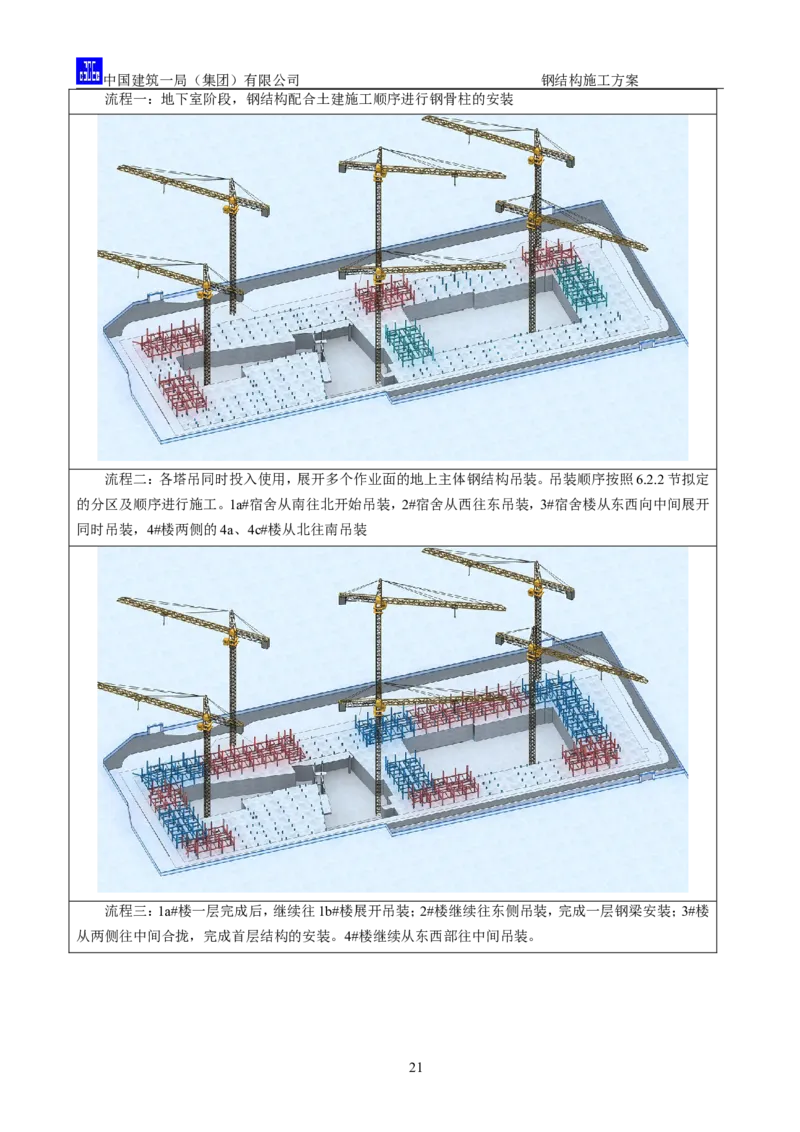 中国建筑一局（集团）有限公司　　　　钢结构施工方案

流程一：地下室阶段，钢结构配合土建施工顺序进行钢骨柱的安装

流程二：各塔吊同时投入使用，展开多个作业面的地上主体钢结构吊装。吊装顺序按照 6.2.2 节拟定的分区及顺序进行施工。1a#宿舍从南往北开始吊装，2#宿舍从西往东吊装，3#宿舍楼从东西向中间展开同时吊装，4#楼两侧的 4a、4c#楼从北往南吊装

流程三：1a#楼一层完成后，继续往 1b#楼展开吊装；2#楼继续往东侧吊装，完成一层钢梁安装；3#楼从两侧往中间合拢，完成首层结构的安装。4#楼继续从东西部往中间吊装。

21