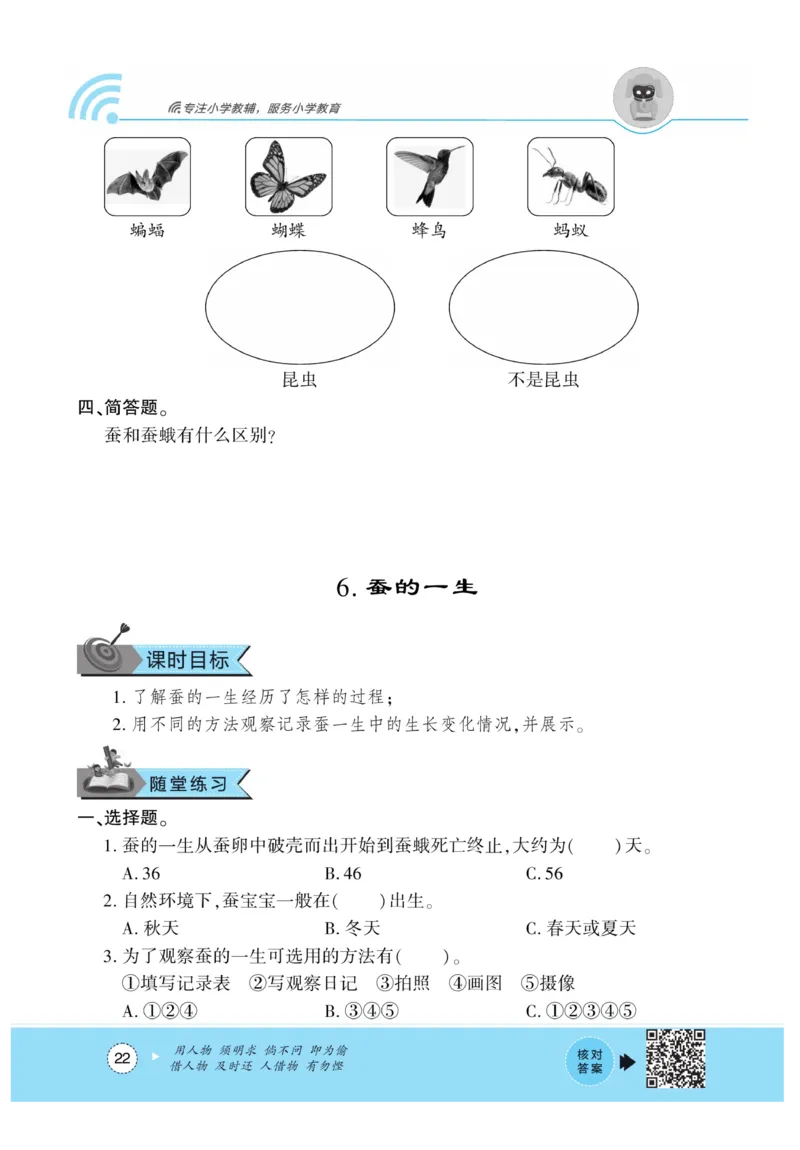 专注小学教辅，服务小学教育

蝙蝠　蝴蝶　蜂鸟　蚂蚁

昆虫　不是昆虫

四、简答题。

蚕和蚕蛾有什么区别？

6. 蚕的一生

课时目标

1. 了解蚕的一生经历了怎样的过程；

2. 用不同的方法观察记录蚕一生中的生长变化情况，并展示。

随堂练习

一、选择题。

1. 蚕的一生从蚕卵中破壳而出开始到蚕蛾死亡终止，大约为(　　)天。

A. 36　B. 46　C. 56

2. 自然环境下，蚕宝宝一般在(　　)出生。

A. 秋天　B. 冬天　C. 春天或夏天

3. 为了观察蚕的一生可选用的方法有(　　)。

①填写记录表　②写观察日记　③拍照　④画图　⑤摄像

A. ①②④　B. ③④⑤　C. ①②③④⑤

22

用人物 须明求 倘不问 即为偷
借人物 及时还 人借物 有勿悭

核对答案