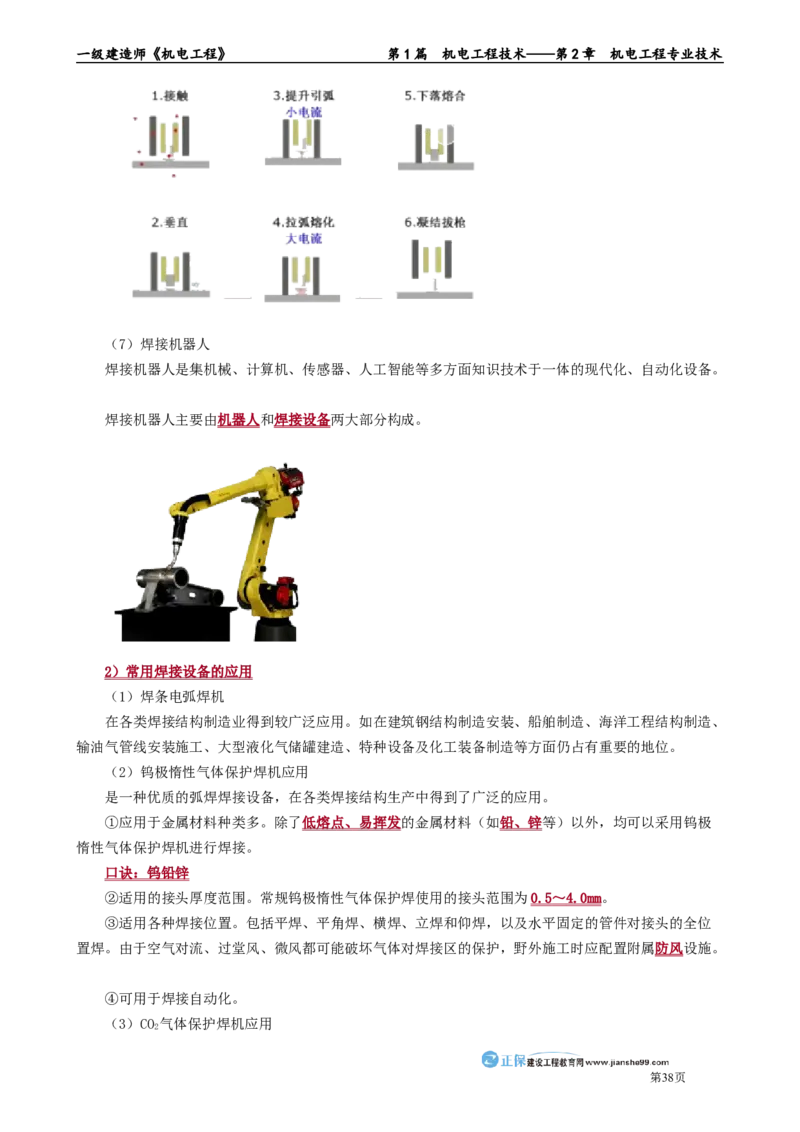 一级建造师《机电工程》　　第1篇　机电工程技术——第2章　机电工程专业技术

1.接触　3.提升引弧 小电流　5.下落熔合

2.垂直　4.拉弧熔化 大电流　6.凝结拔枪

（7）焊接机器人

焊接机器人是集机械、计算机、传感器、人工智能等多方面知识技术于一体的现代化、自动化设备。

焊接机器人主要由机器人和焊接设备两大部分构成。

2）常用焊接设备的应用

（1）焊条电弧焊机

在各类焊接结构制造业得到较广泛应用。如在建筑钢结构制造安装、船舶制造、海洋工程结构制造、输油气管线安装施工、大型液化气储罐建造、特种设备及化工装备制造等方面仍占有重要的地位。

（2）钨极惰性气体保护焊机应用

是一种优质的弧焊焊接设备，在各类焊接结构生产中得到了广泛的应用。

①应用于金属材料种类多。除了低熔点、易挥发的金属材料（如铅、锌等）以外，均可以采用钨极惰性气体保护焊机进行焊接。

口诀：钨铅锌

②适用的接头厚度范围。常规钨极惰性气体保护焊使用的接头范围为0.5～4.0mm。

③适用各种焊接位置。包括平焊、平角焊、横焊、立焊和仰焊，以及水平固定的管件对接头的全位置焊。由于空气对流、过堂风、微风都可能破坏气体对焊接区的保护，野外施工时应配置附属防风设施。

④可用于焊接自动化。

（3）$CO_2$气体保护焊机应用

正保 建设工程教育网 www.jianshe99.com

第38页