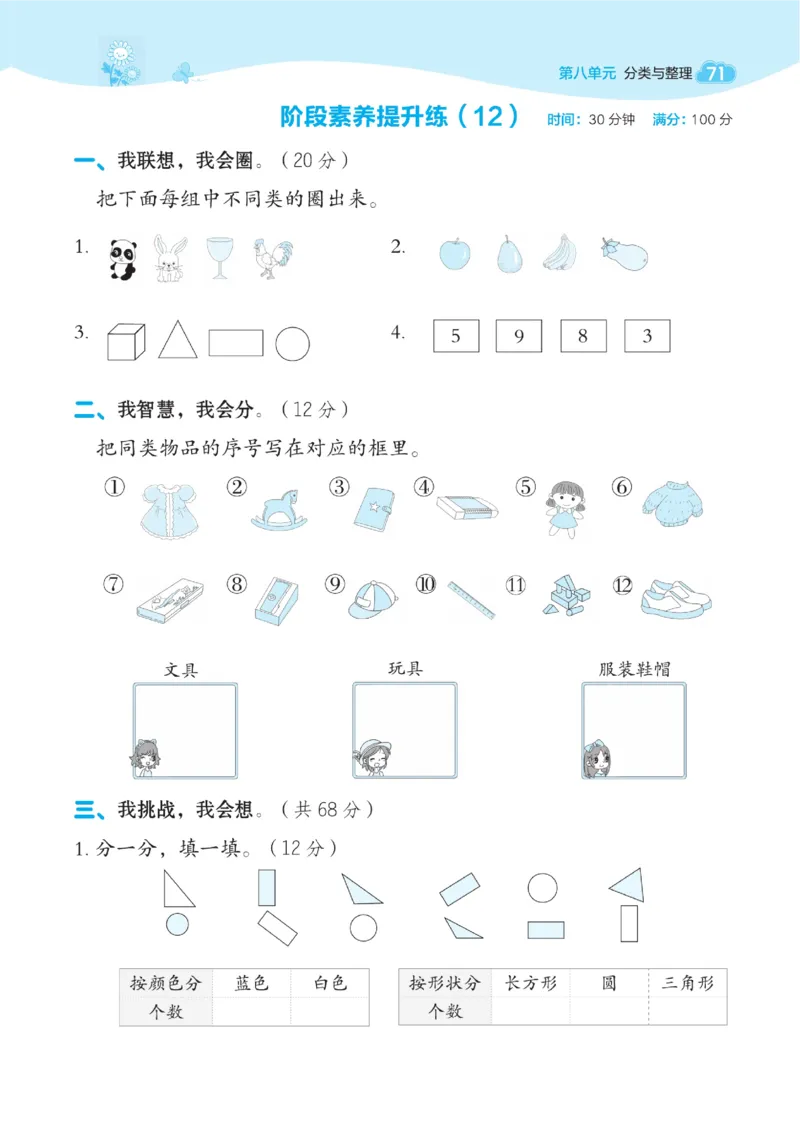 第八单元 分类与整理 71

阶段素养提升练（12） 时间：30 分钟 满分：100 分

一、我联想，我会圈。（20 分）

把下面每组中不同类的圈出来。

1.

2.

3.

4. 5 9 8 3

二、我智慧，我会分。（12 分）

把同类物品的序号写在对应的框里。

① ② ③ ④ ⑤ ⑥

⑦ ⑧ ⑨ ⑩ ⑪ ⑫

文具

玩具

服装鞋帽

三、我挑战，我会想。（共 68 分）

1. 分一分，填一填。（12 分）

| 按颜色分 | 蓝色 | 白色 |
|---|---|---|
| 个数 | | |

| 按形状分 | 长方形 | 圆 | 三角形 |
|---|---|---|---|
| 个数 | | | |