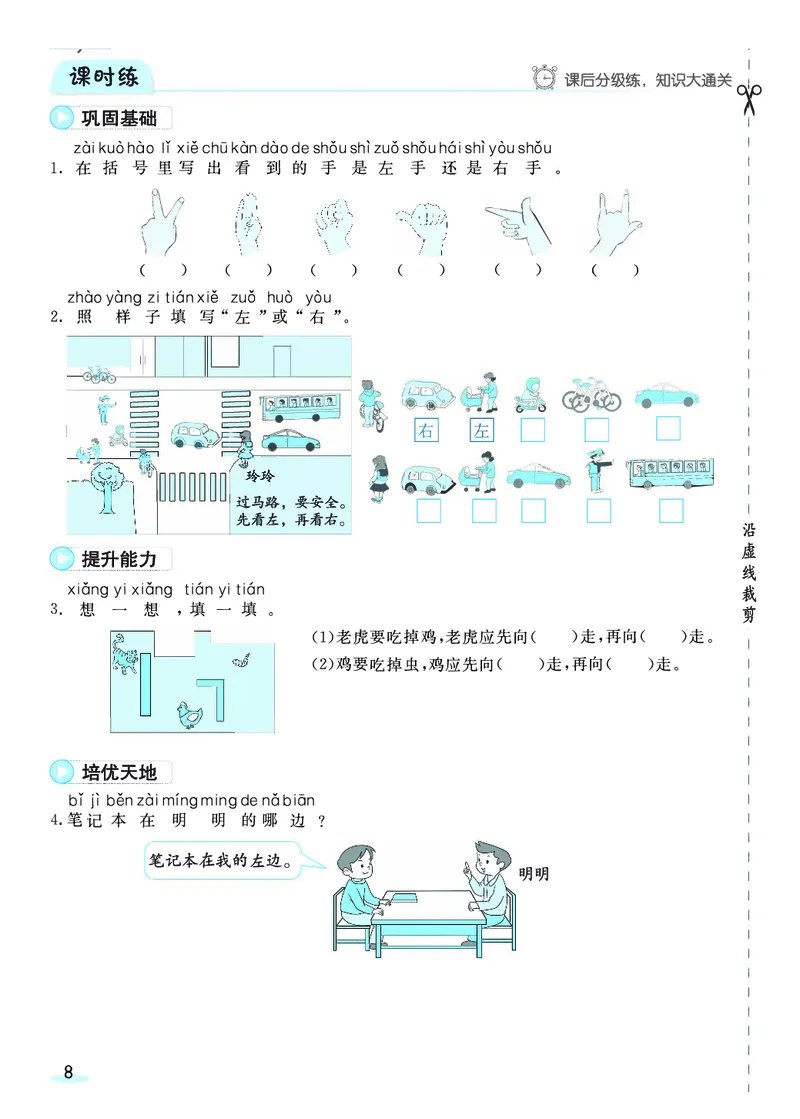 课时练

课后分级练，知识大通关

巩固基础

zài kuò hào lǐ xiě chū kàn dào de shǒu shì zuǒ shǒu hái shì yòu shǒu
1. 在括号里写出看到的手是左手还是右手。

（ ） （ ） （ ） （ ） （ ） （ ）

zhào yàng zi tián xiě zuǒ huò yòu
2. 照样子填写“左”或“右”。

玲玲
过马路，要安全。先看左，再看右。

右 左

提升能力

xiǎng yi xiǎng tián yi tián
3. 想一想，填一填。

(1)老虎要吃掉鸡，老虎应先向（ ）走，再向（ ）走。
(2)鸡要吃掉虫，鸡应先向（ ）走，再向（ ）走。

培优天地

bǐ jì běn zài míng ming de nǎ biān
4.笔记本在明明的哪边？

笔记本在我的左边。

明明

沿虚线裁剪

8