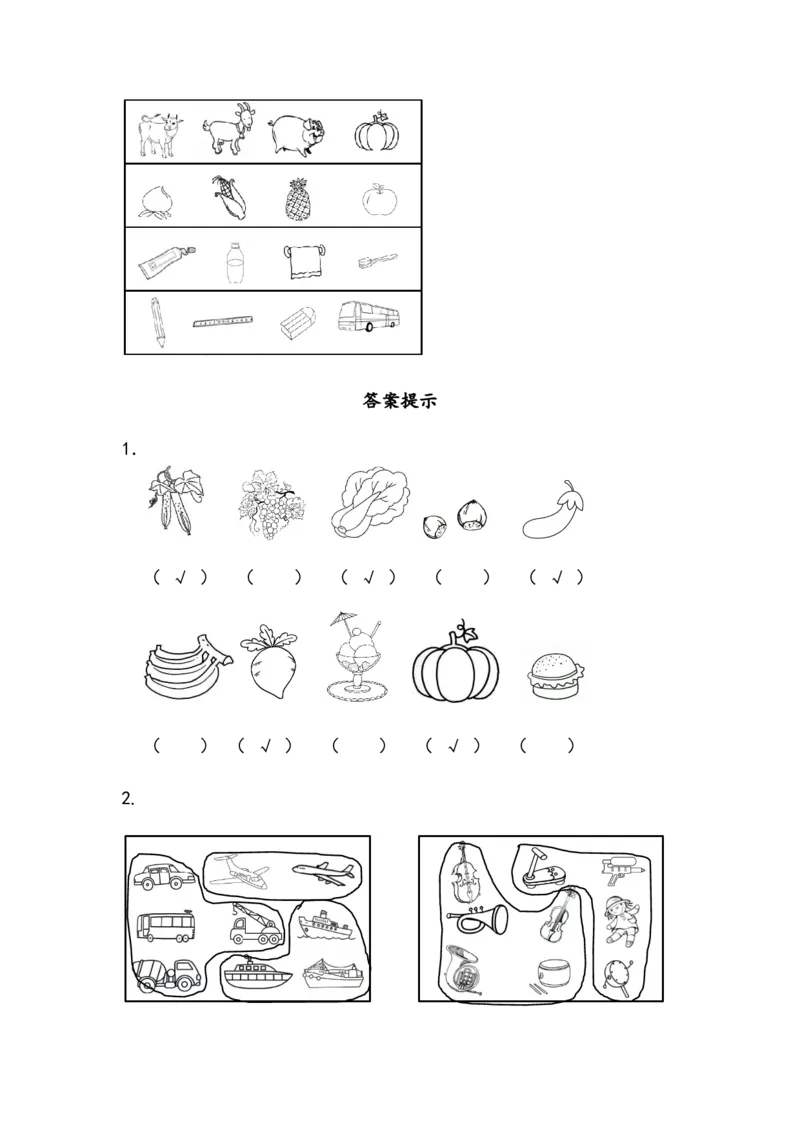 答案提示

1.

（ √ ）　（　　）　（ √ ）　（　　）　（ √ ）

（　　）　（ √ ）　（　　）　（ √ ）　（　　）

2.