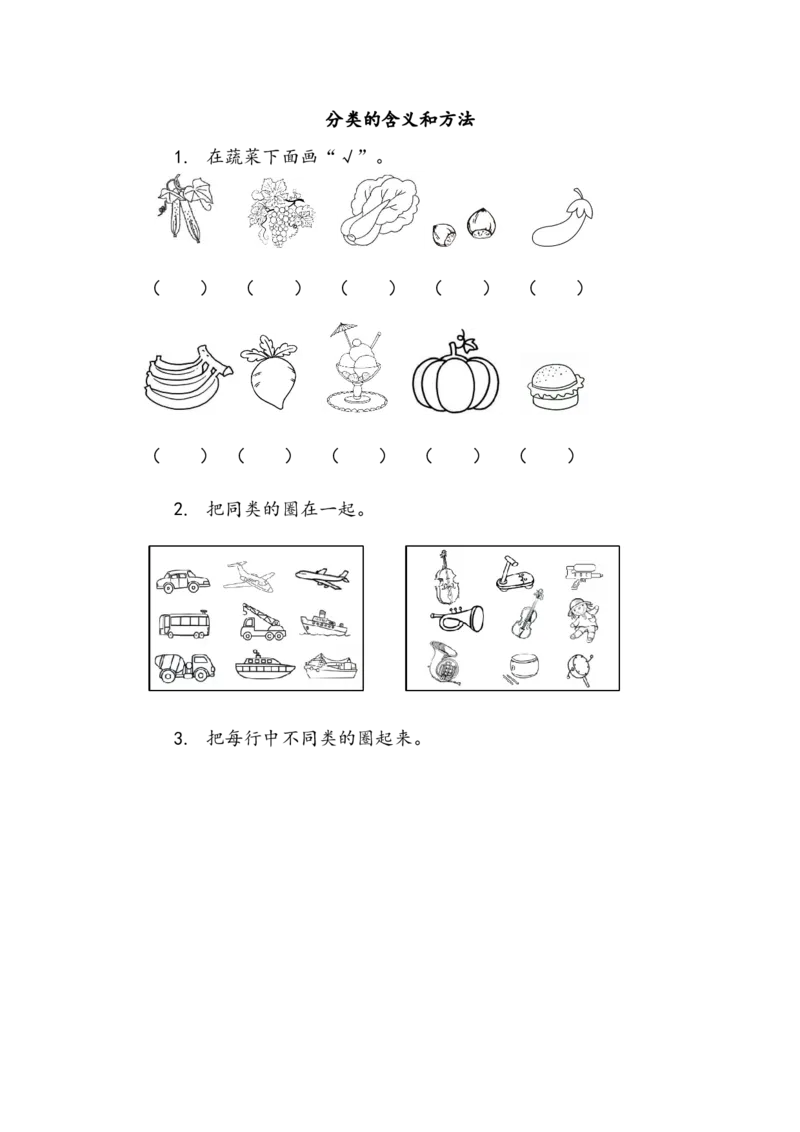 分类的含义和方法

1. 在蔬菜下面画“√”。

（ ） （ ） （ ） （ ） （ ）

（ ） （ ） （ ） （ ） （ ）

2. 把同类的圈在一起。

3. 把每行中不同类的圈起来。