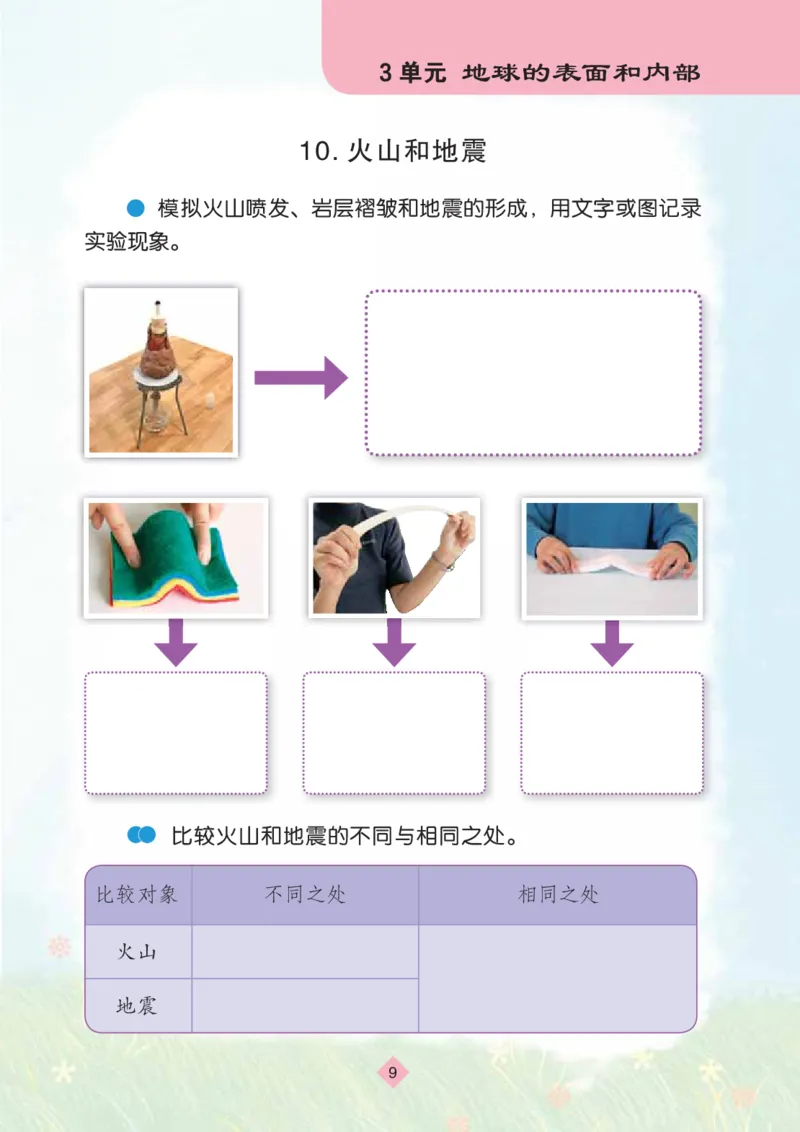 3 单元 地球的表面和内部

10. 火山和地震

模拟火山喷发、岩层褶皱和地震的形成，用文字或图记录实验现象。

比较火山和地震的不同与相同之处。

| 比较对象 | 不同之处 | 相同之处 |
|---|---|---|
| 火山 | | |
| 地震 | | |

9